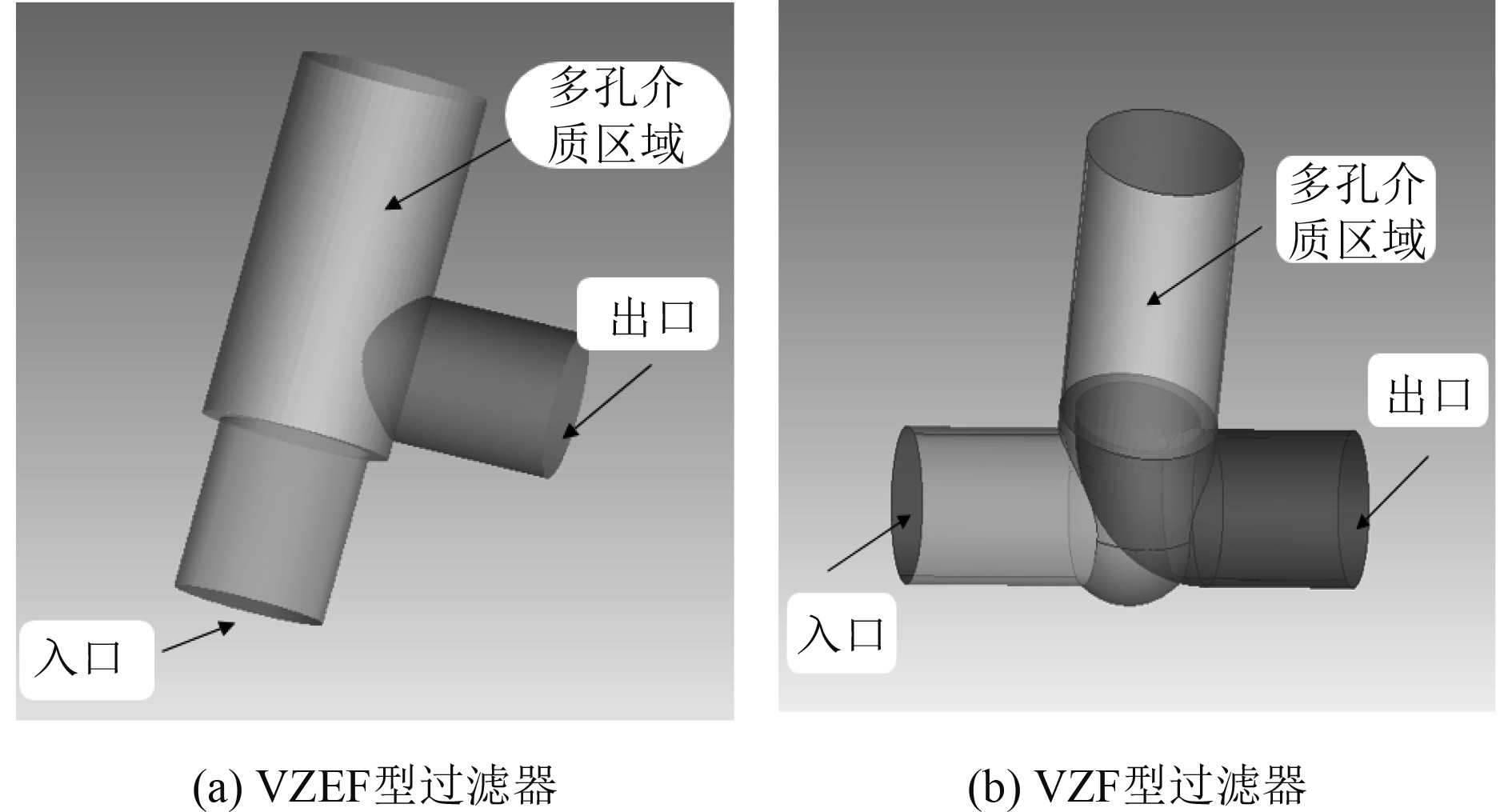 多孔介质区域

出口

入口

(a) VZEF型过滤器

多孔介质区域

出口

入口

(b) VZF型过滤器