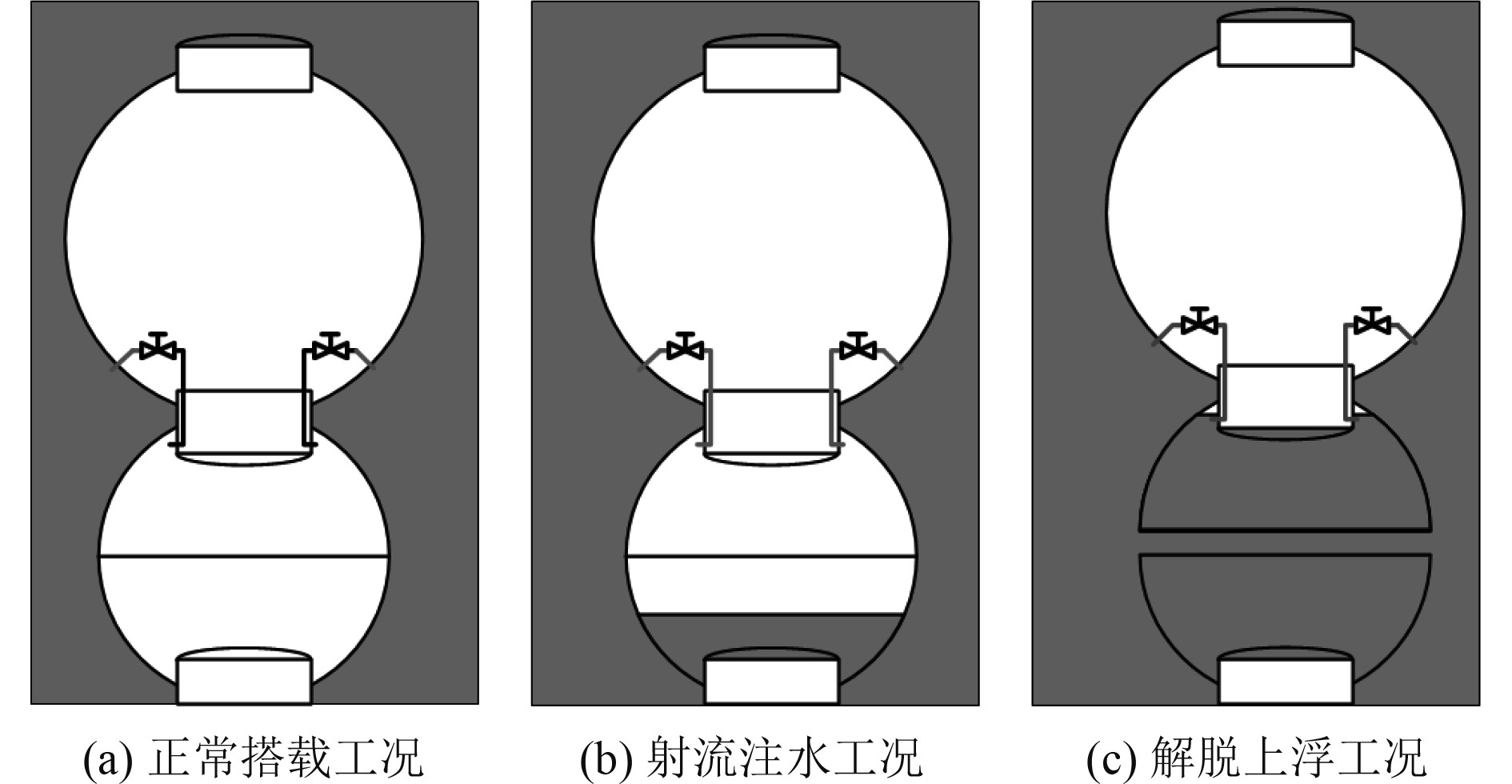 (a) 正常搭载工况

(b) 射流注水工况

(c) 解脱上浮工况