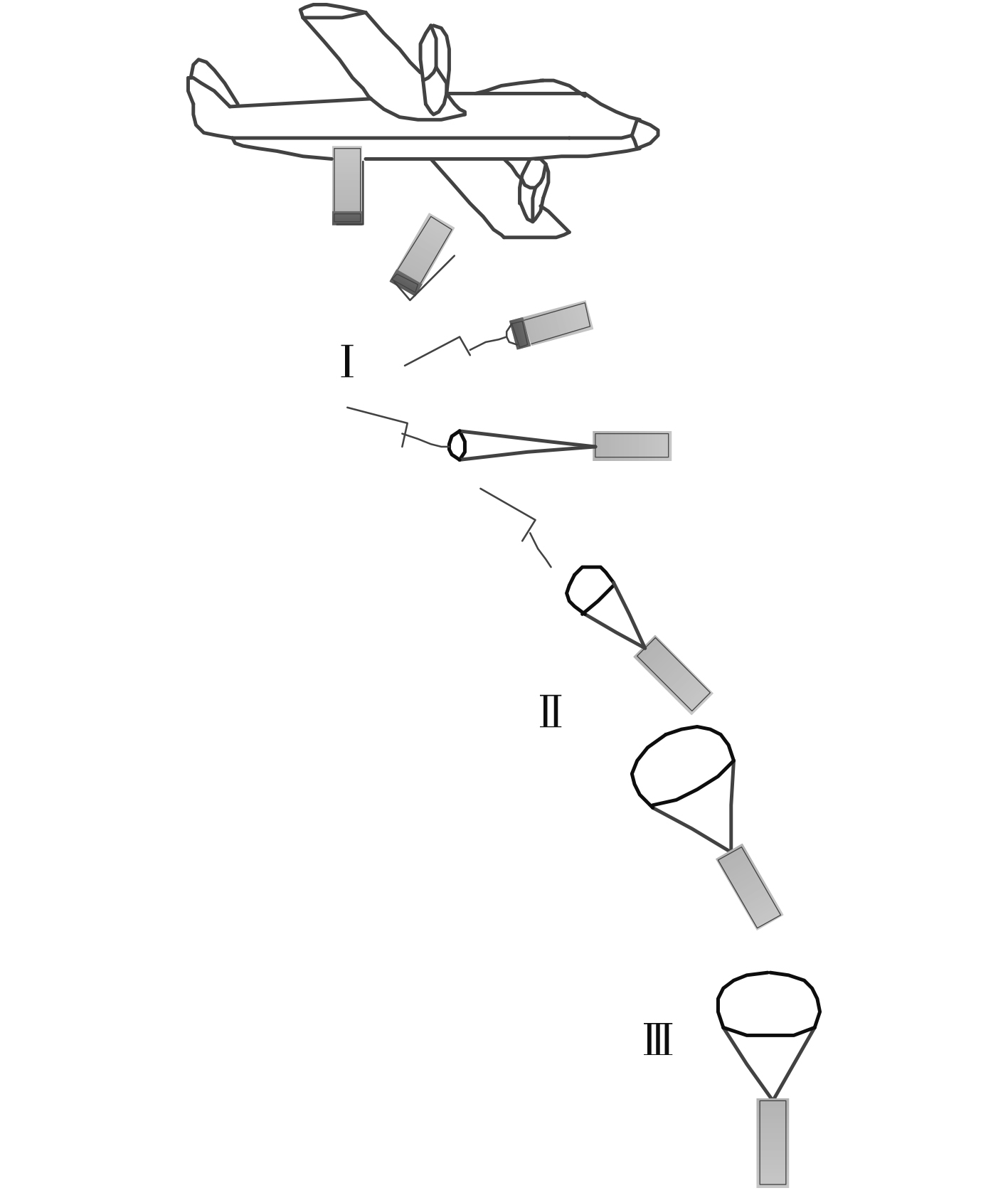 Ⅰ

Ⅱ

Ⅲ