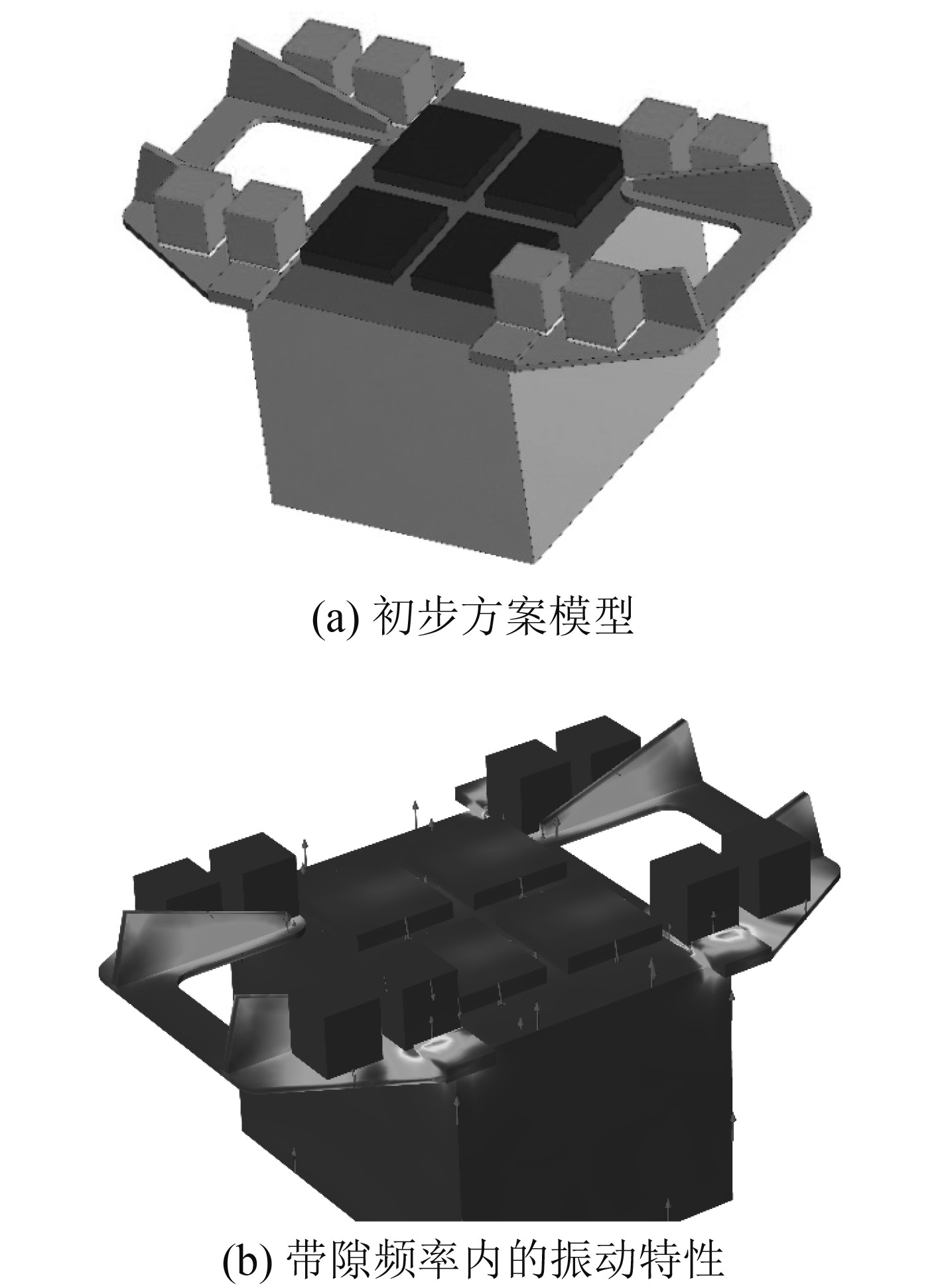 (a) 初步方案模型

(b) 带隙频率内的振动特性