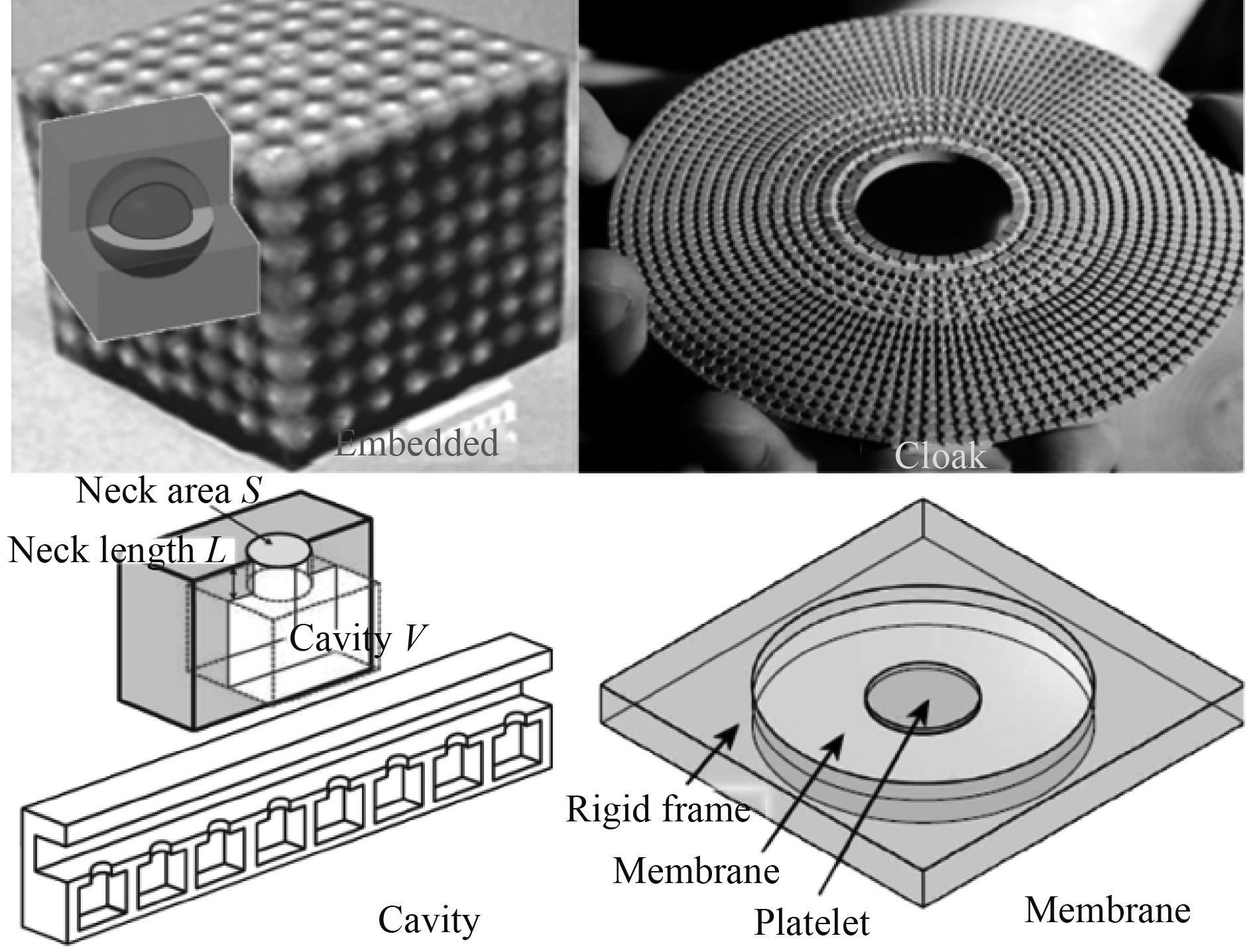 Embedded

Cloak

Neck area $S$

Neck length $L$

Cavity $V$

Cavity

Rigid frame

Membrane

Platelet

Membrane