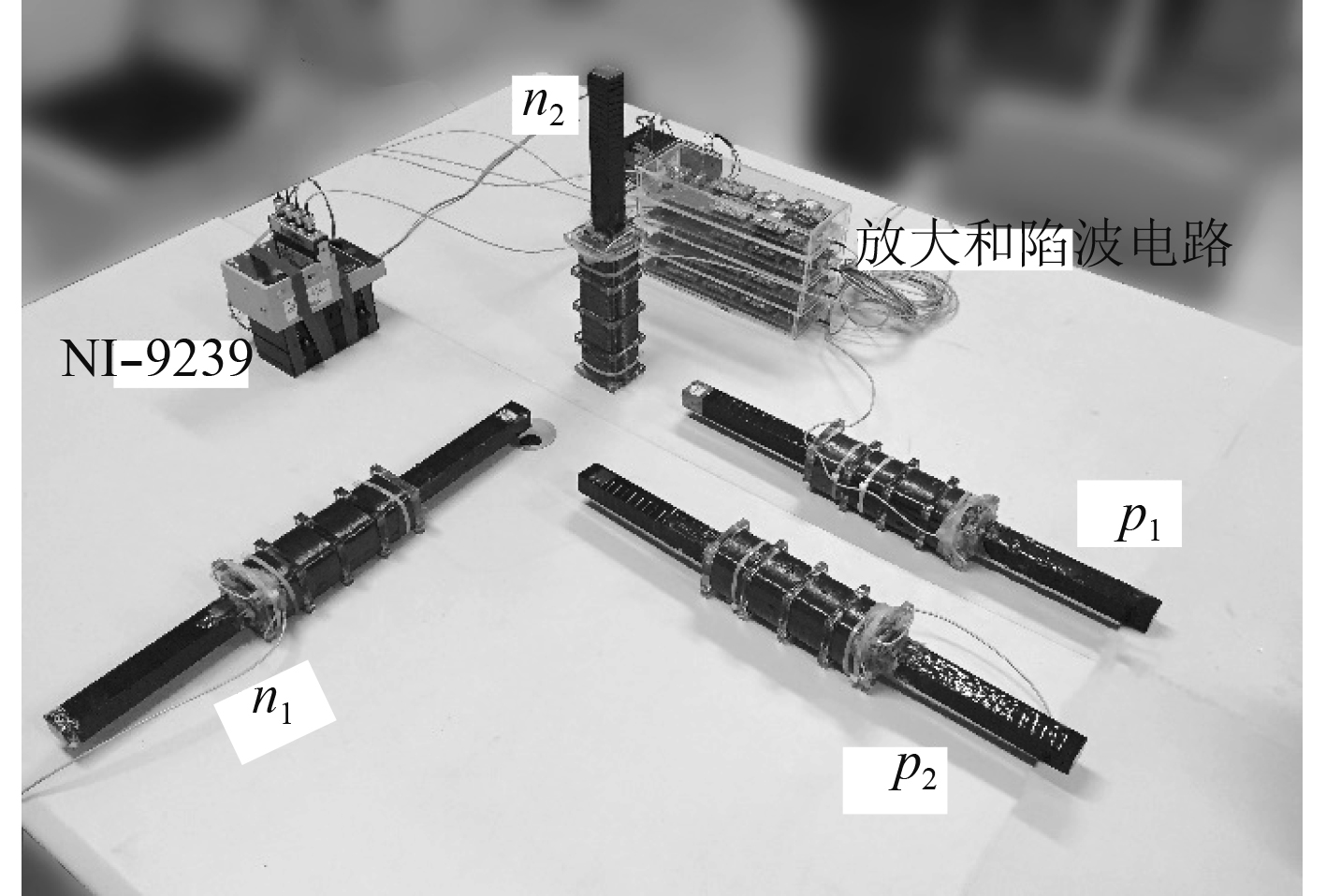 $n_2$

放大和陷波电路

NI-9239

$p_1$

$n_1$

$p_2$