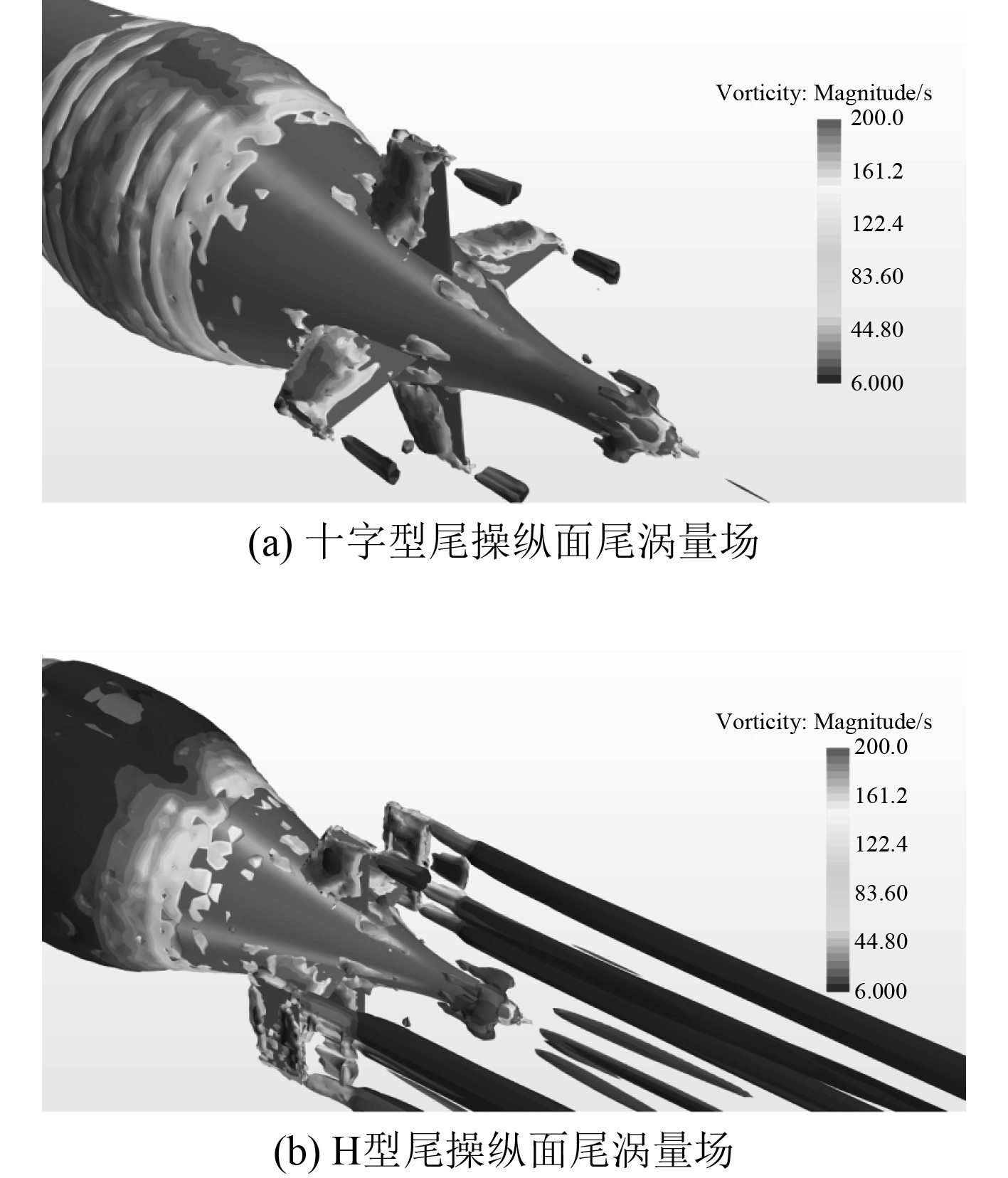 Vorticity: Magnitude/s
200.0
161.2
122.4
83.60
44.80
6.000

(a) 十字型尾操纵面尾涡量场

Vorticity: Magnitude/s
200.0
161.2
122.4
83.60
44.80
6.000

(b) H型尾操纵面尾涡量场