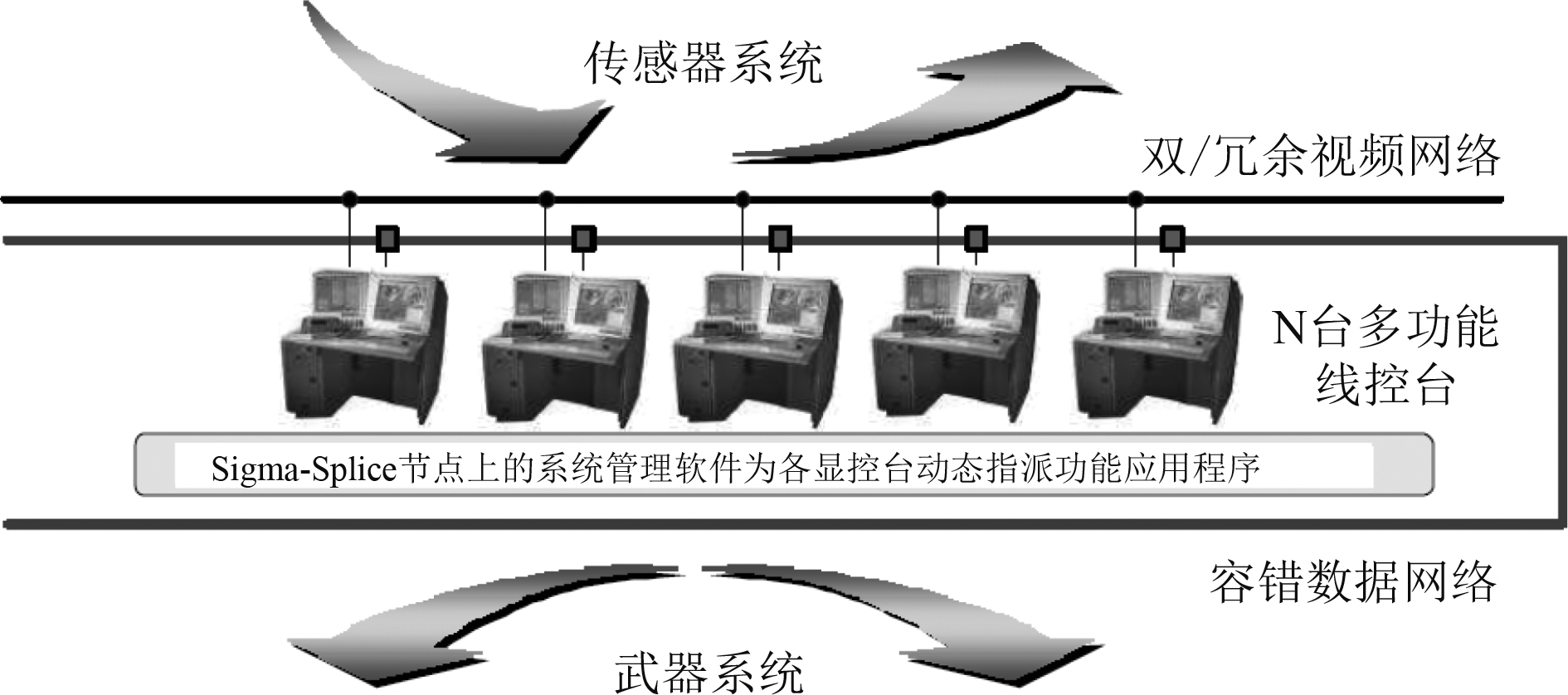 传感器系统

双/冗余视频网络

N台多功能线控台

Sigma-Splice节点上的系统管理软件为各显控台动态指派功能应用程序

容错数据网络

武器系统