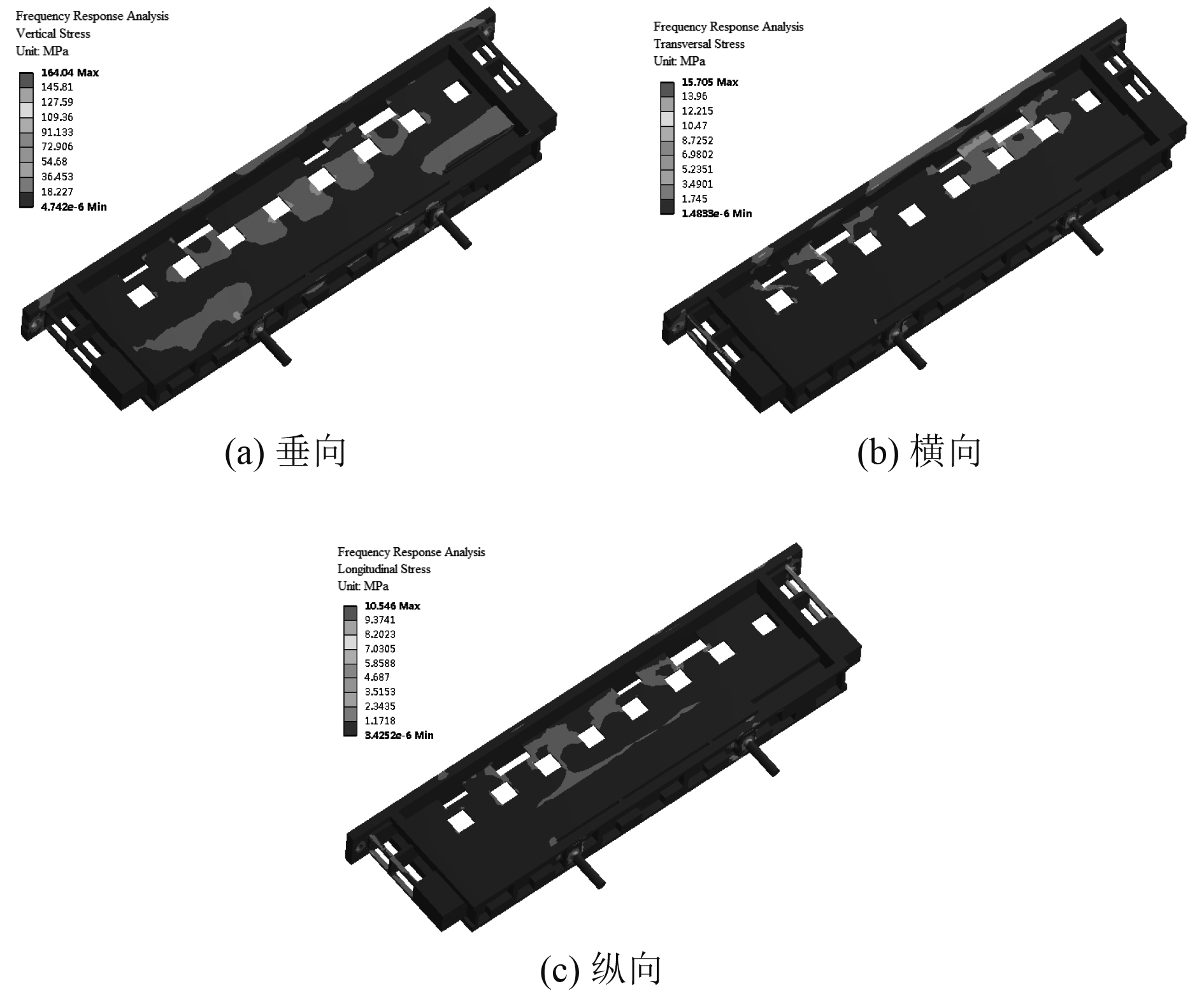 Frequency Response Analysis
Vertical Stress
Unit: MPa

164.04 Max
145.81
127.59
109.36
91.133
72.906
54.68
36.453
18.227
4.742e-6 Min

(a) 垂向

Frequency Response Analysis
Transversal Stress
Unit: MPa

15.705 Max
13.96
12.215
10.47
8.7252
6.9802
5.2351
3.4901
1.745
1.4833e-6 Min

(b) 横向

Frequency Response Analysis
Longitudinal Stress
Unit: MPa

10.546 Max
9.3741
8.2023
7.0305
5.8588
4.687
3.5153
2.3435
1.1718
3.4252e-6 Min

(c) 纵向