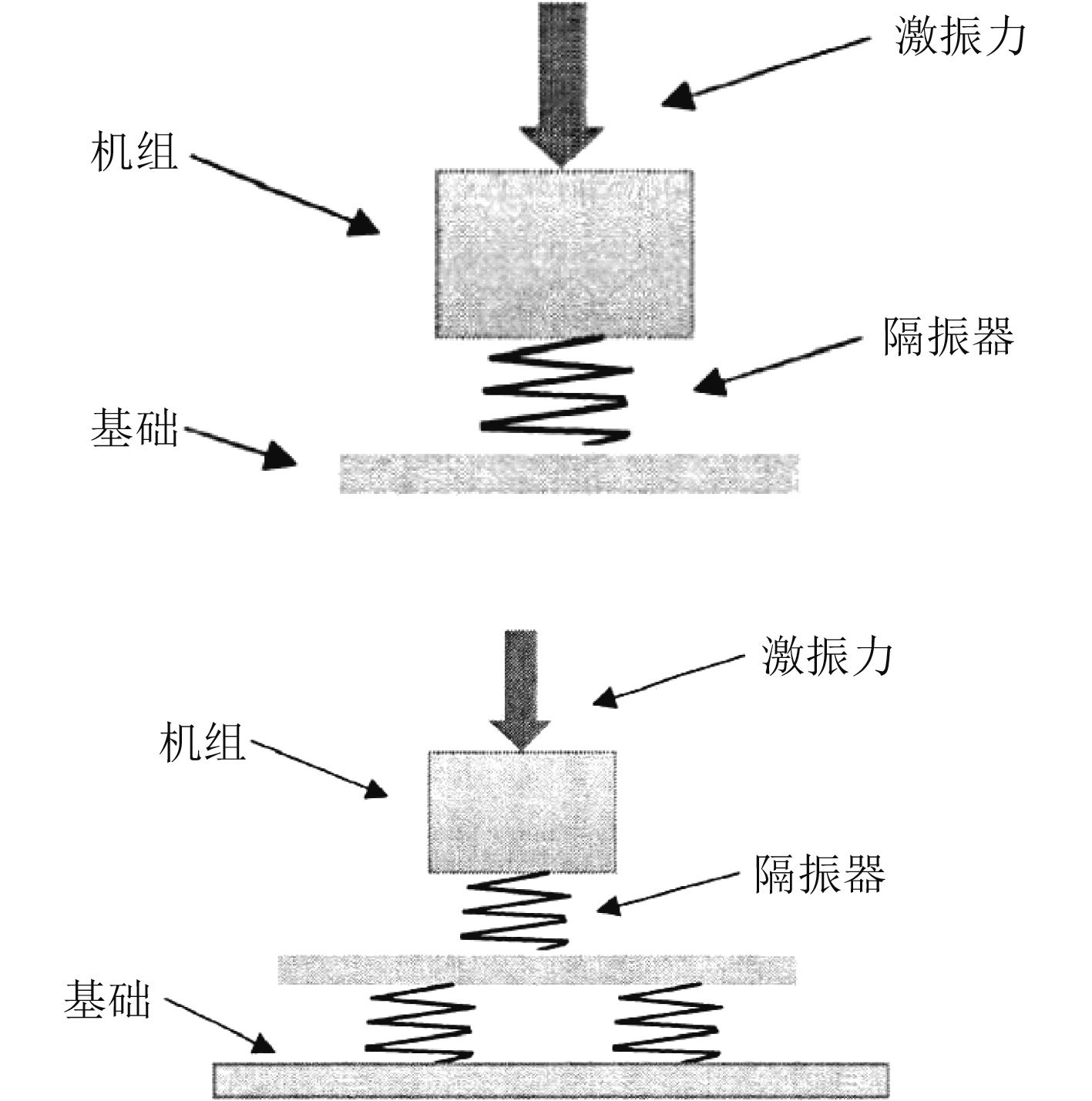 激振力
机组
隔振器
基础

激振力
机组
隔振器
基础