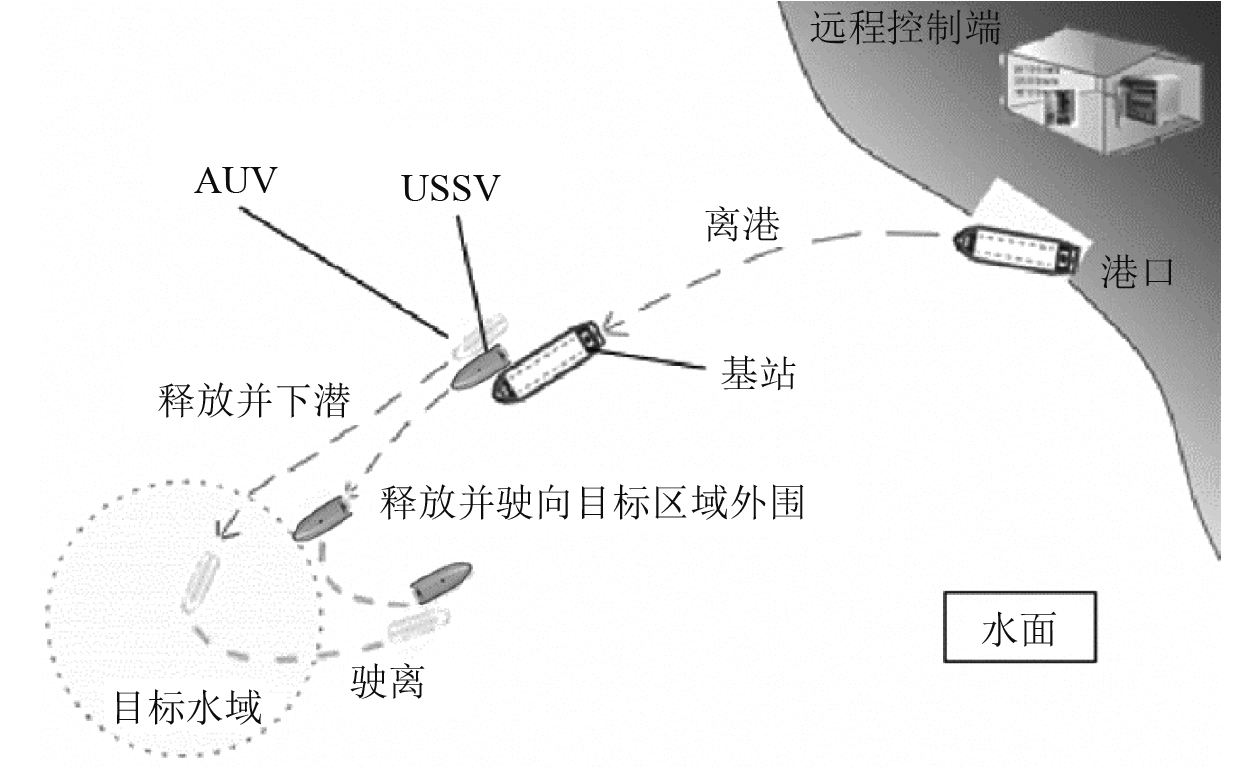 远程控制端

AUV

USSV

离港

港口

基站

释放并下潜

释放并驶向目标区域外围

水面

驶离

目标水域