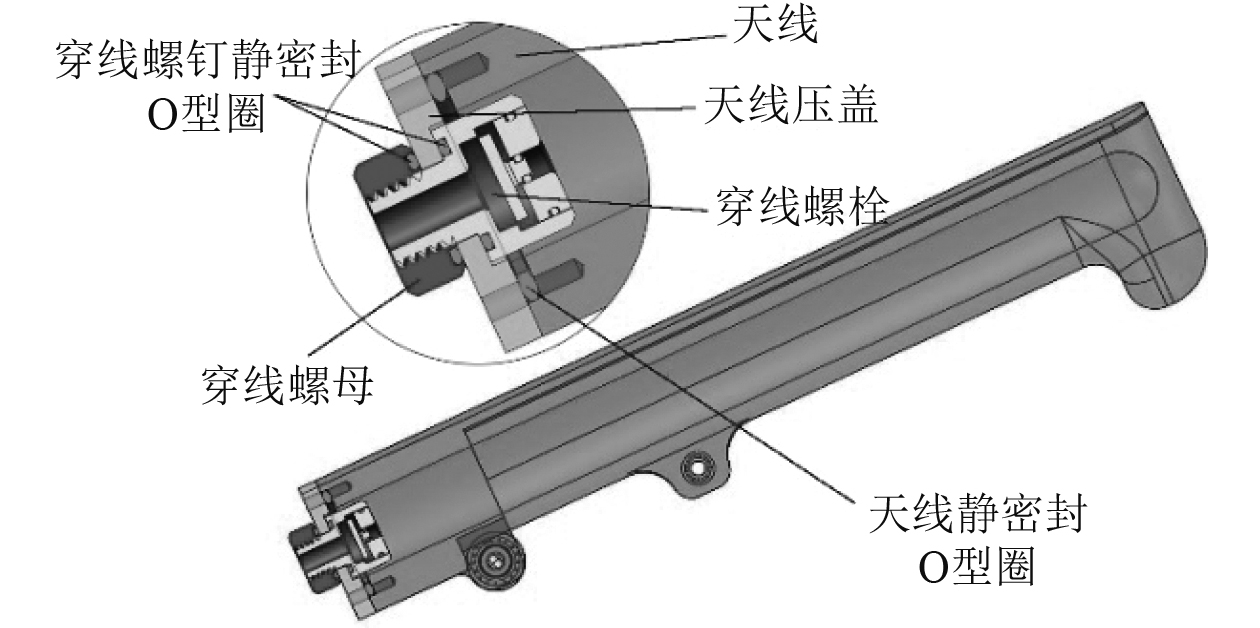 穿线螺钉静密封
O型圈

天线

天线压盖

穿线螺栓

穿线螺母

天线静密封
O型圈