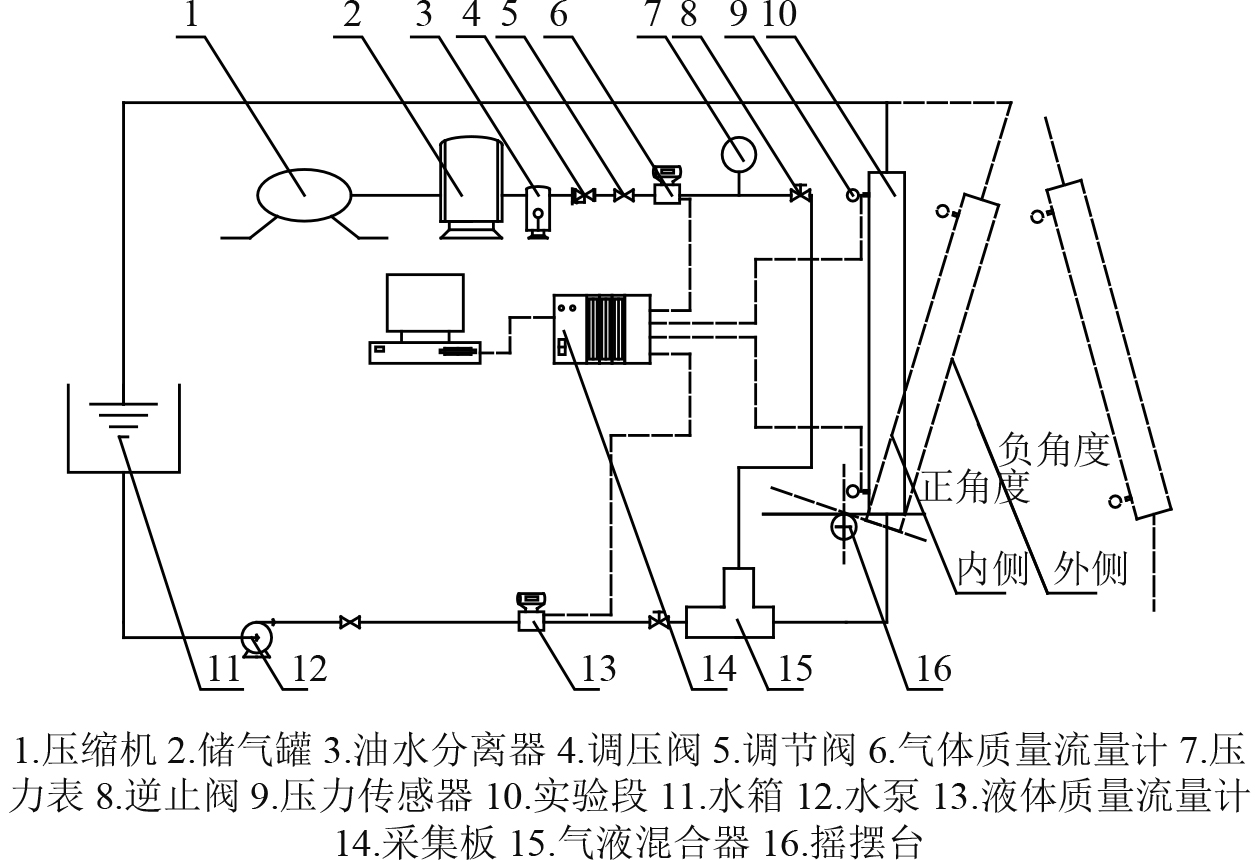 1 2 3 4 5 6 7 8 9 10

负角度

正角度

内侧 外侧

11 12 13 14 15 16

1.压缩机 2.储气罐 3.油水分离器 4.调压阀 5.调节阀 6.气体质量流量计 7.压力表 8.逆止阀 9.压力传感器 10.实验段 11.水箱 12.水泵 13.液体质量流量计 14.采集板 15.气液混合器 16.摇摆台