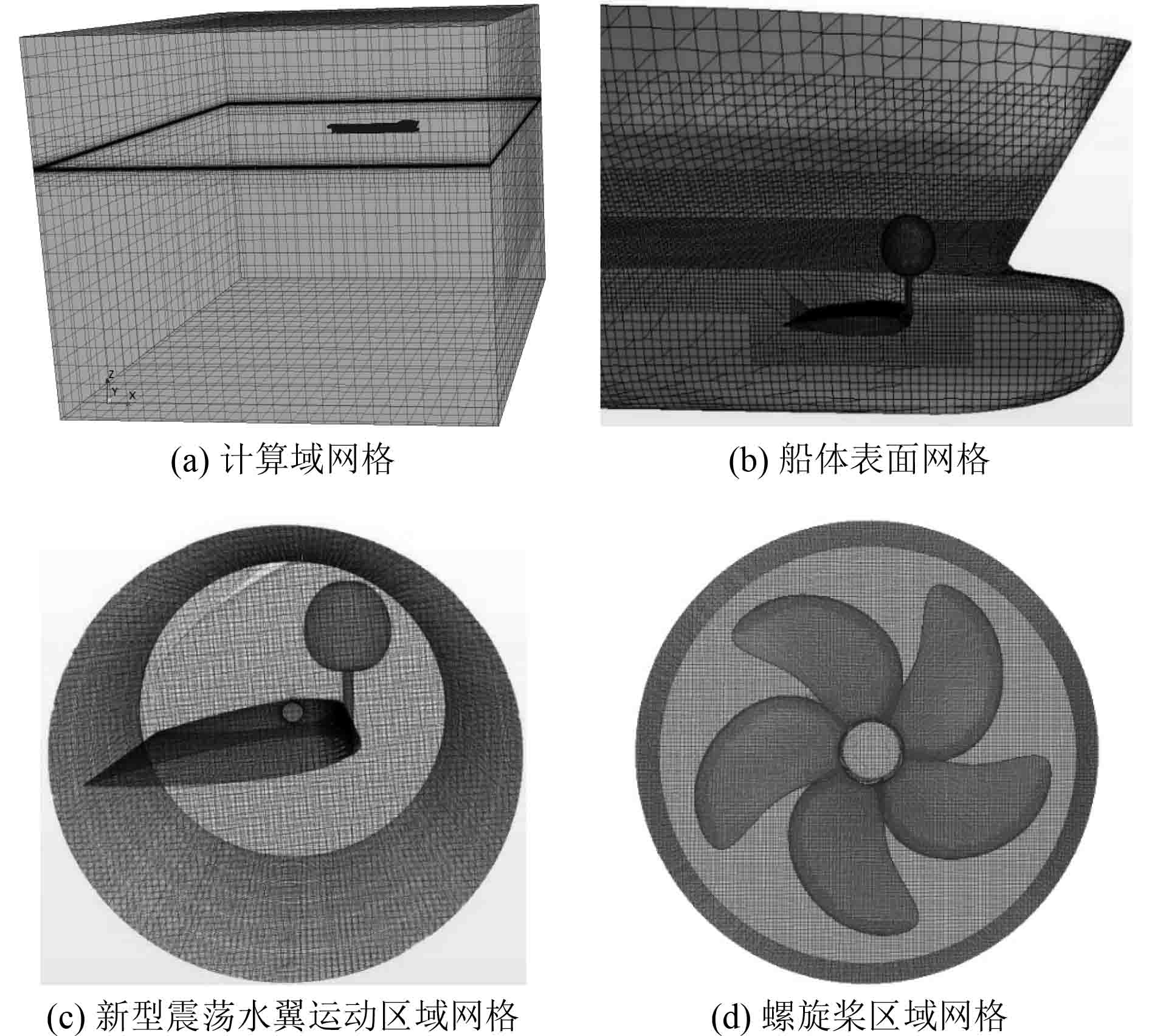 Z
Y
X

(a) 计算域网格

(b) 船体表面网格

(c) 新型震荡水翼运动区域网格

(d) 螺旋桨区域网格