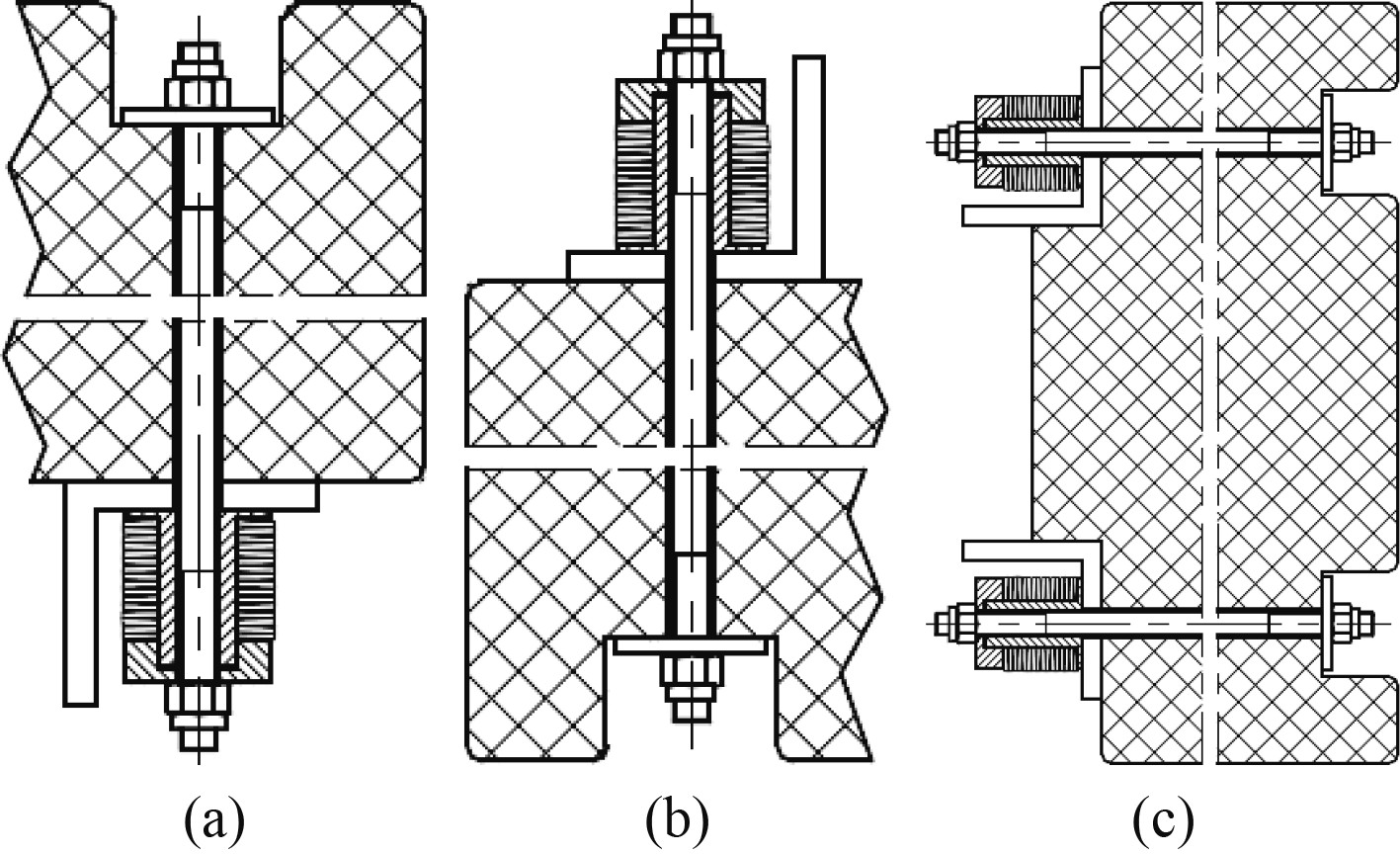 (a)

(b)

(c)