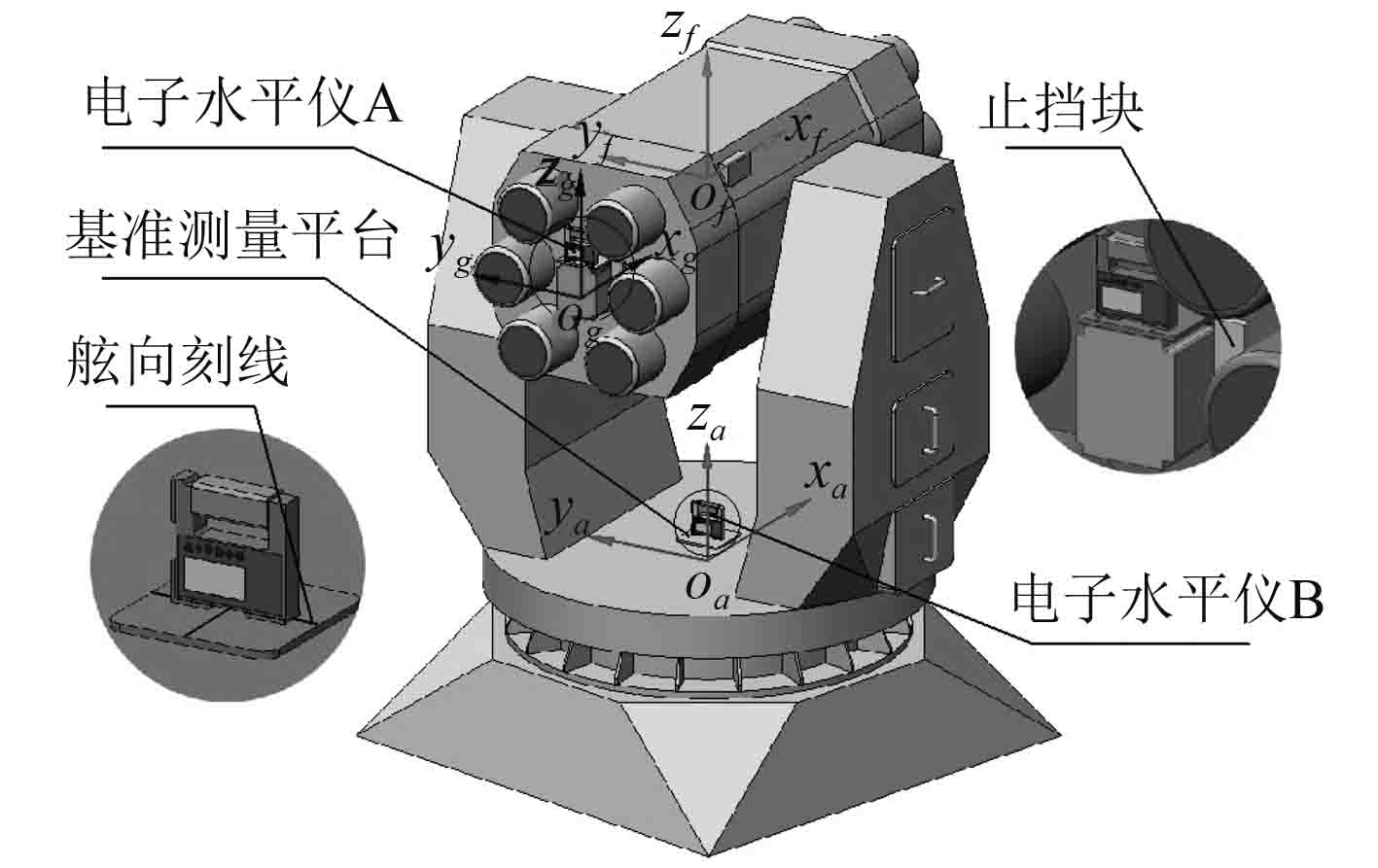 $z_f$

电子水平仪A

止挡块

$y_f$

$x_f$

$z_g$

$o_f$

基准测量平台

$y_g$

$x_g$

$o_g$

舷向刻线

$z_a$

$x_a$

$y_a$

$o_a$

电子水平仪B