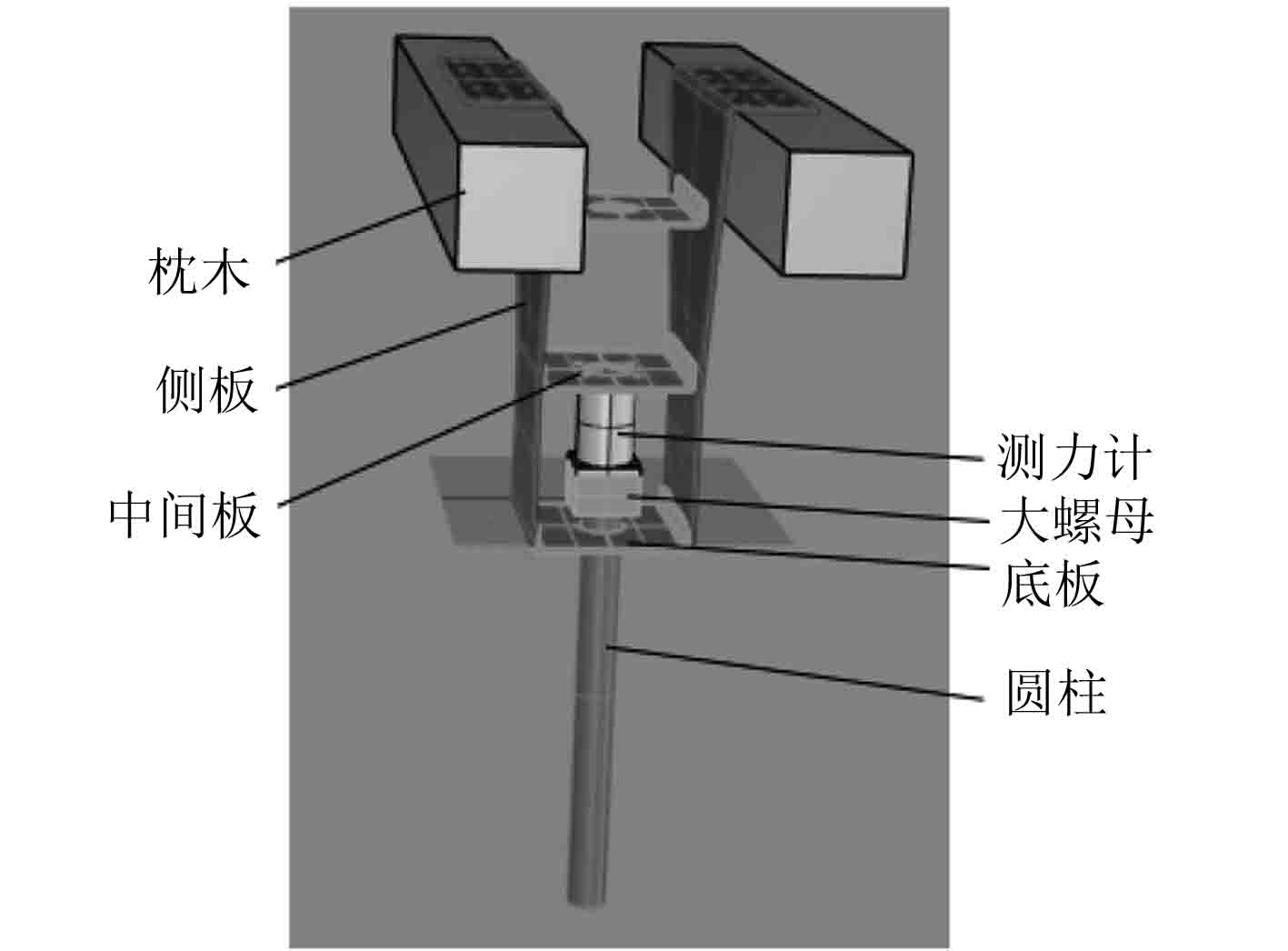 枕木
侧板
中间板
测力计
大螺母
底板
圆柱