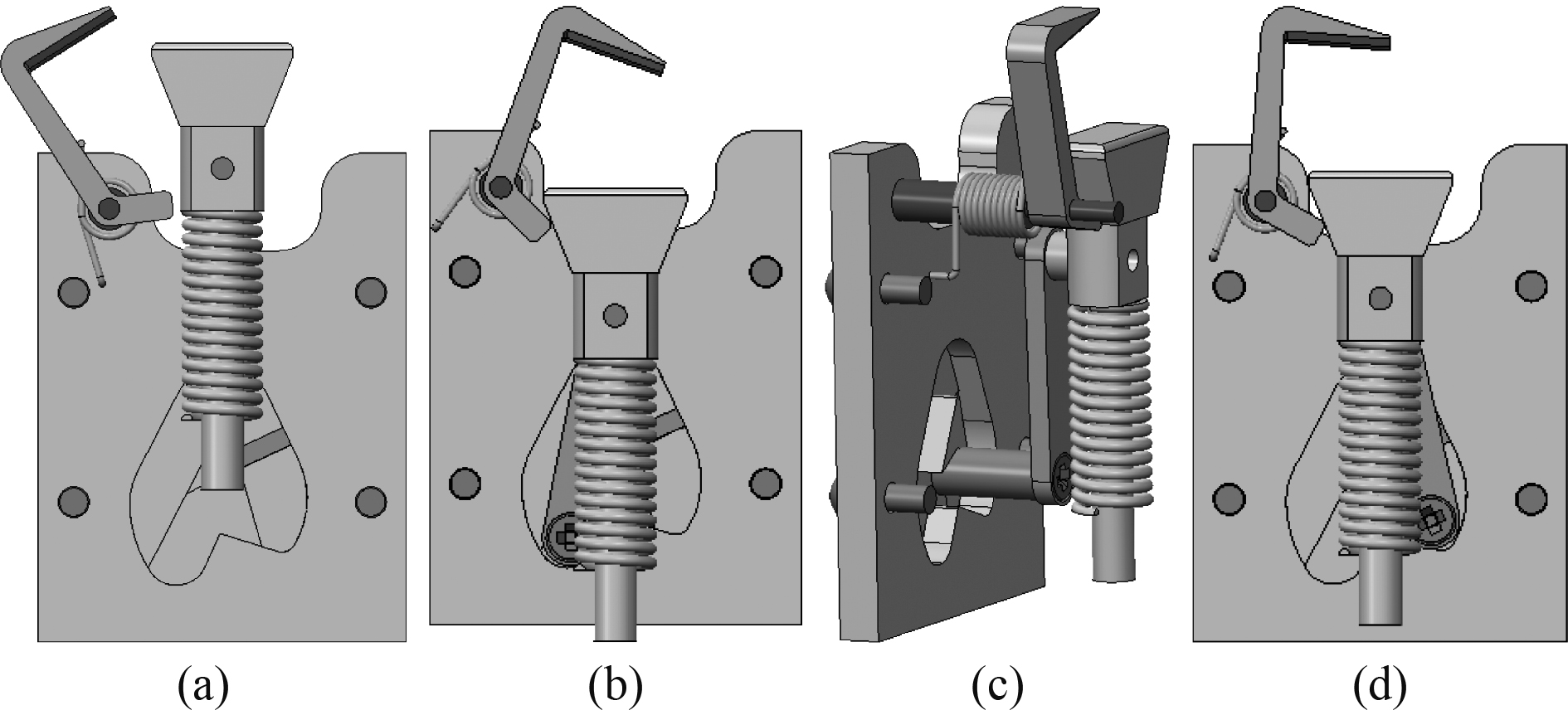 (a)
(b)
(c)
(d)