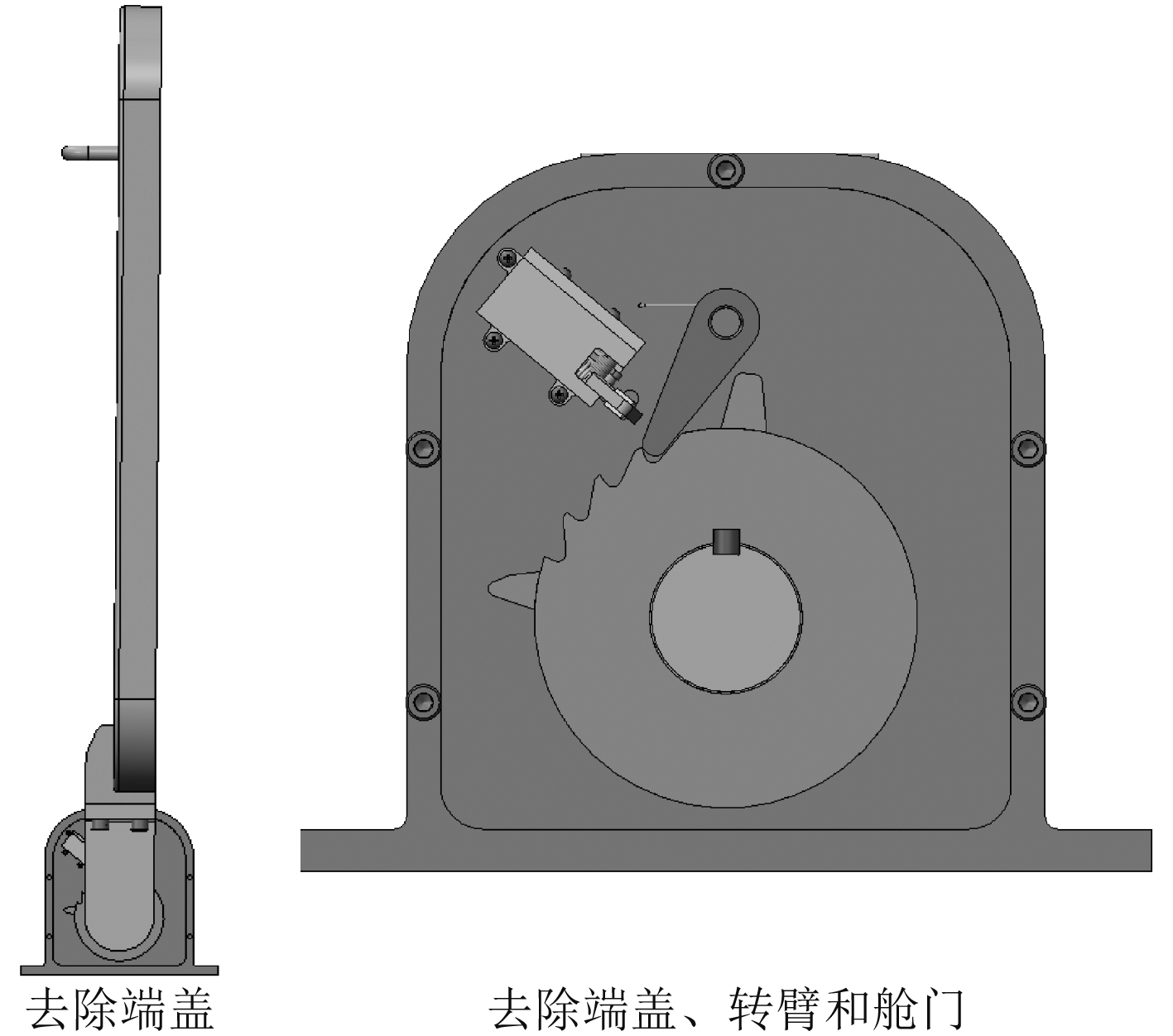 去除端盖

去除端盖、转臂和舱门