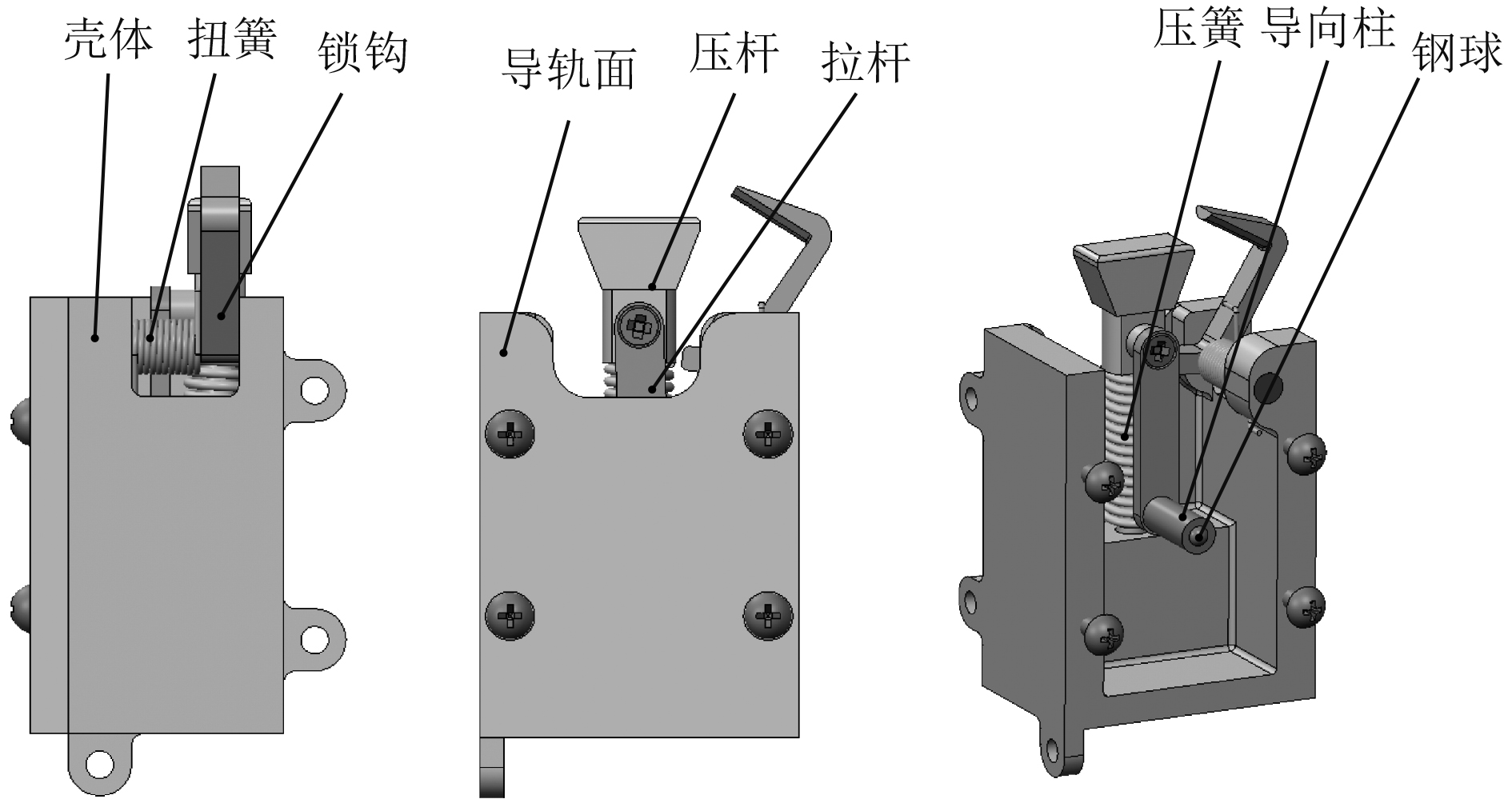 壳体 扭簧 锁钩

导轨面 压杆 拉杆

压簧 导向柱 钢球