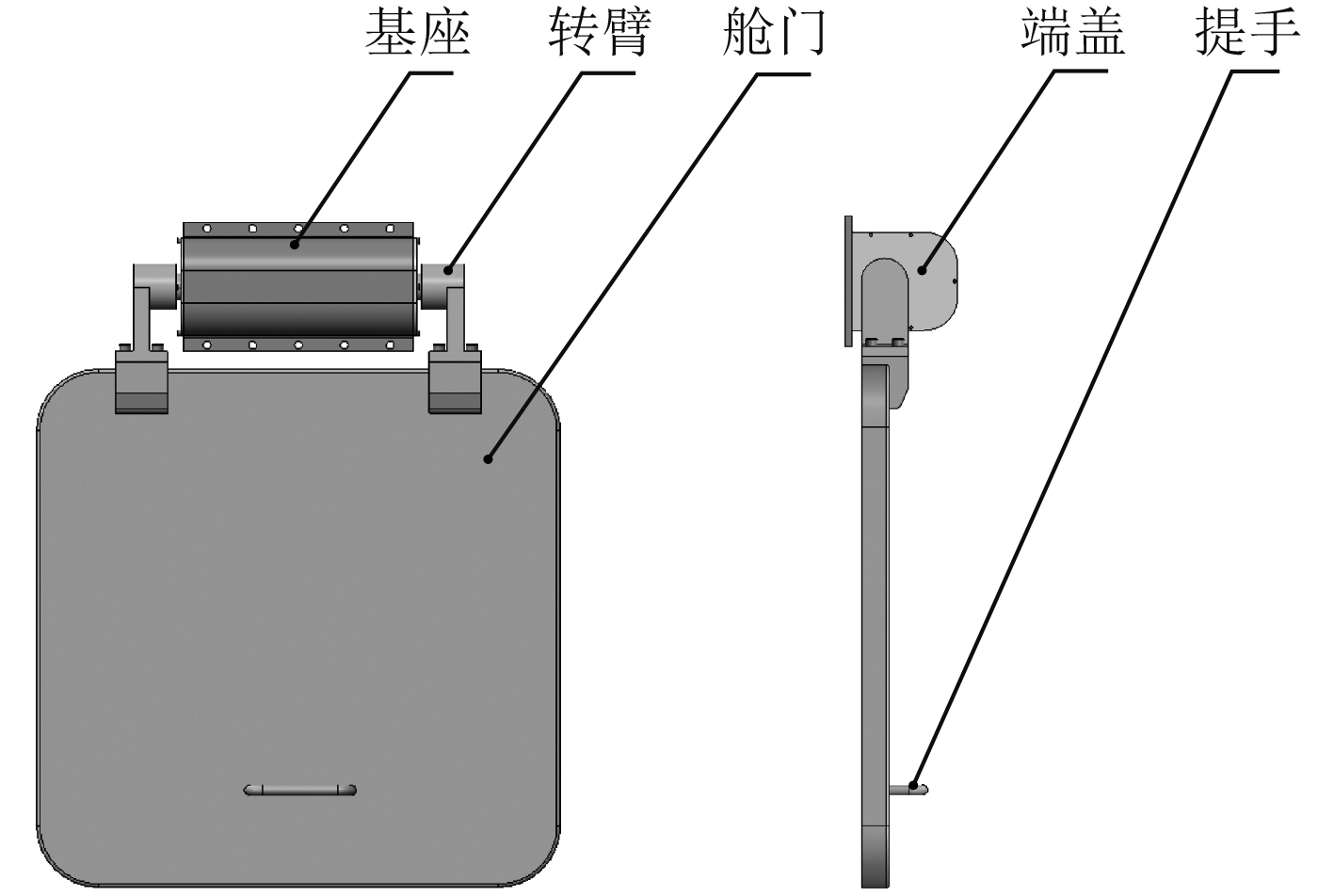 基座 转臂 舱门 端盖 提手