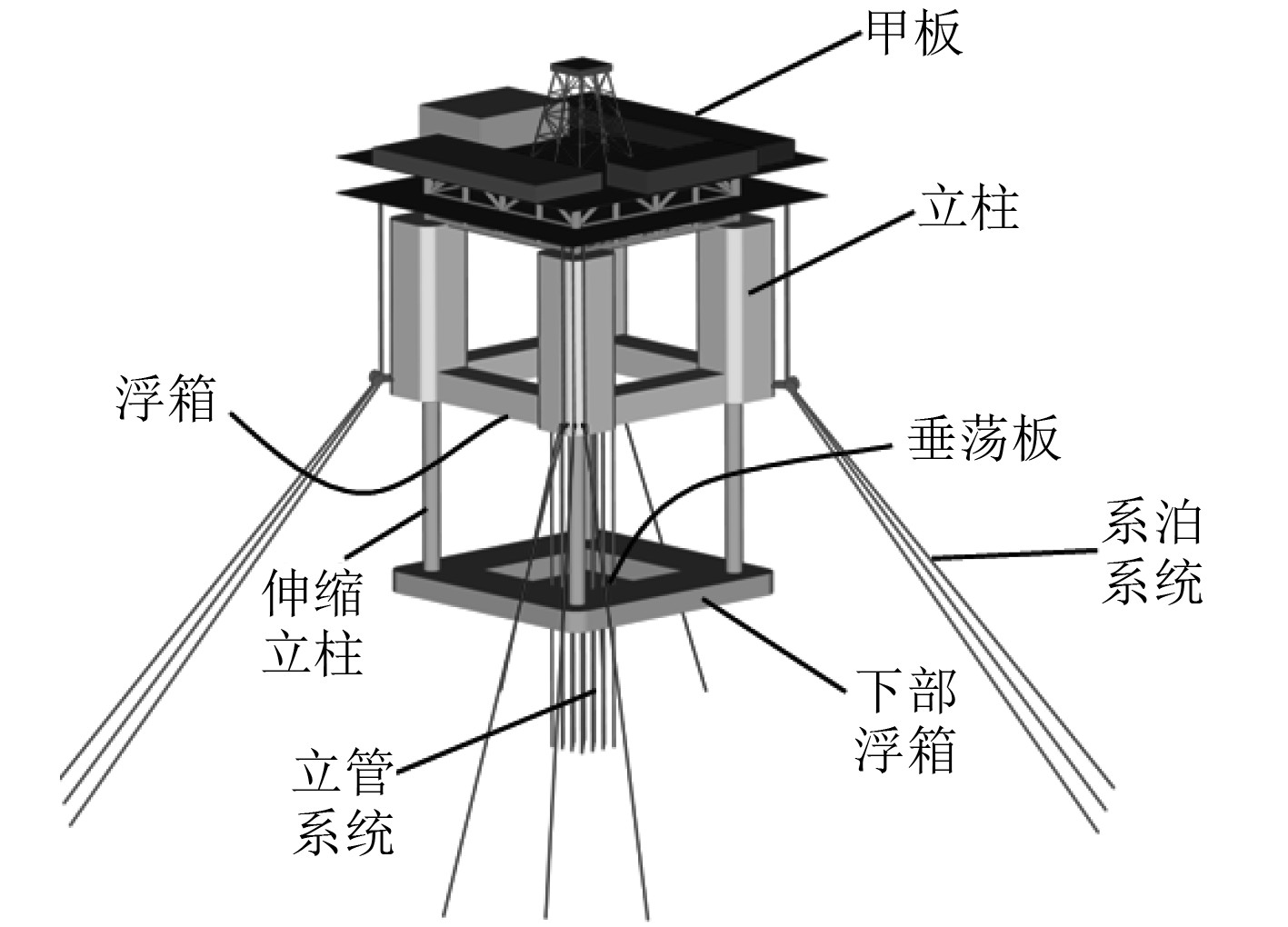 甲板

立柱

浮箱

垂荡板

系泊系统

伸缩立柱

下部浮箱

立管系统