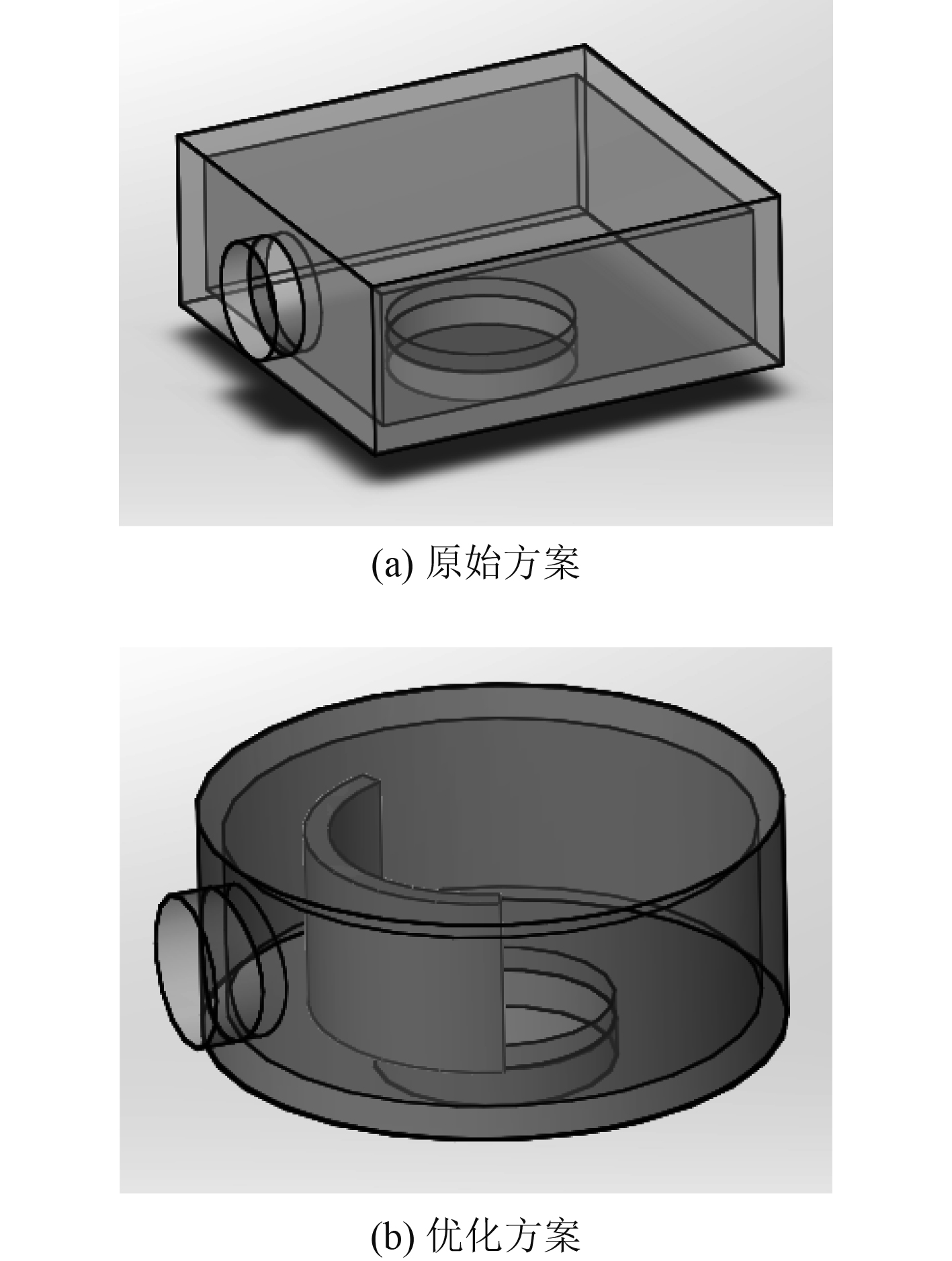 (a) 原始方案

(b) 优化方案