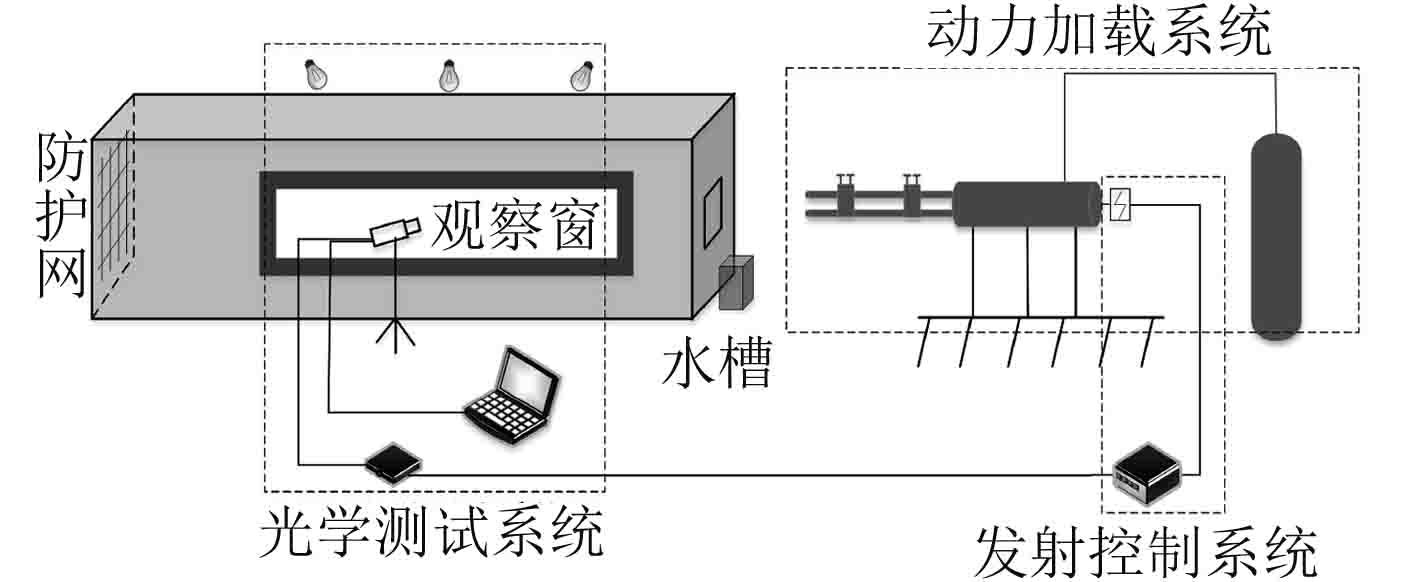 动力加载系统

防护网

观察窗

水槽

光学测试系统

发射控制系统