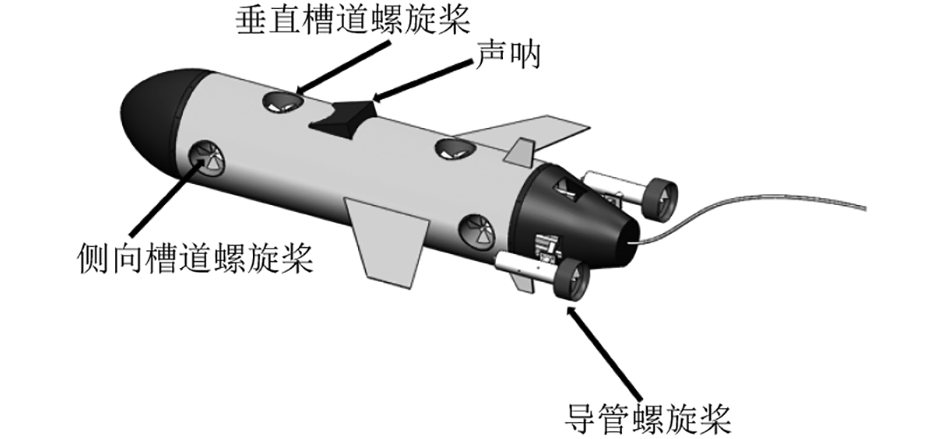 垂直槽道螺旋桨

声呐

侧向槽道螺旋桨

导管螺旋桨