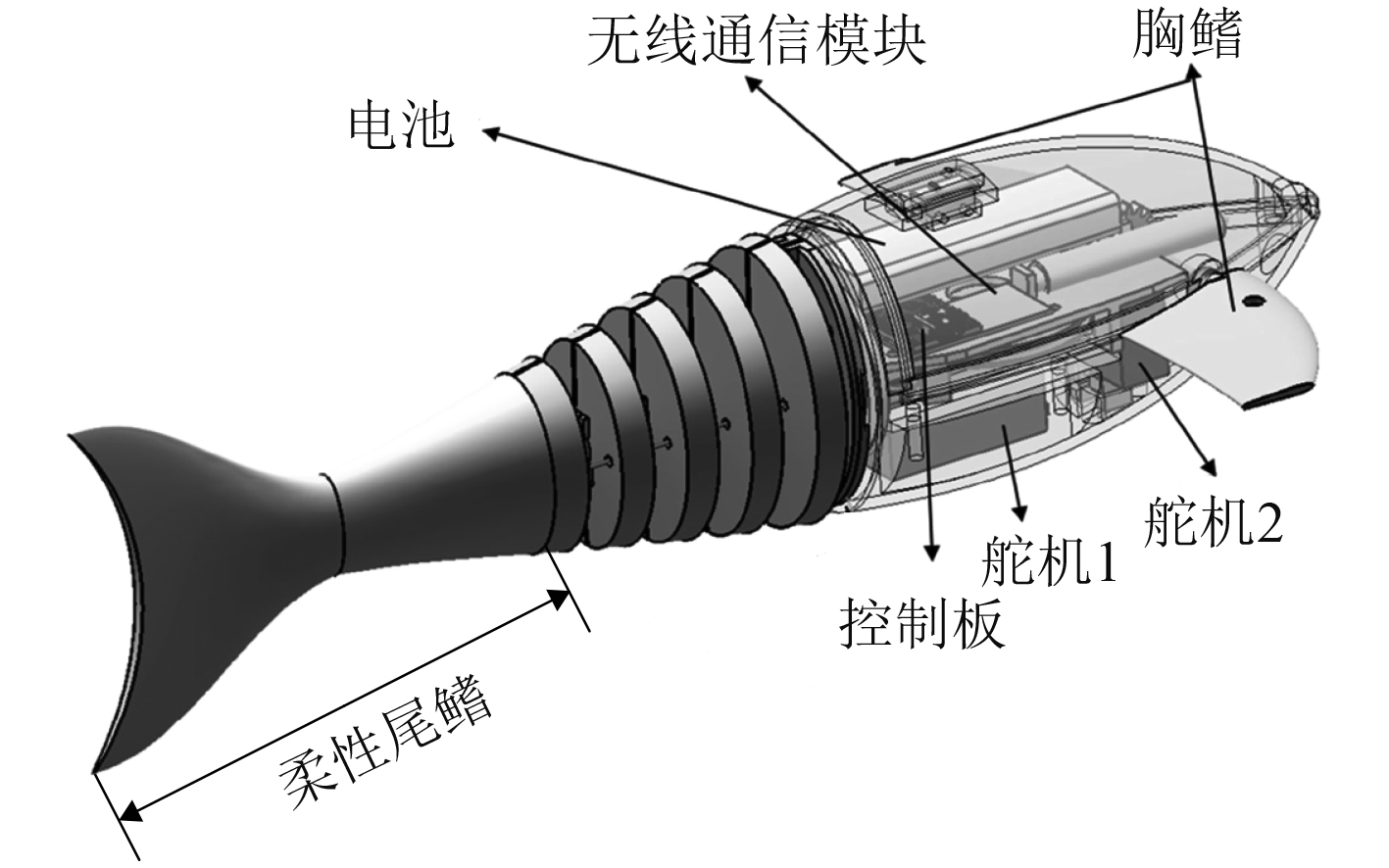 无线通信模块
胸鳍
电池
舵机2
舵机1
控制板
柔性尾鳍