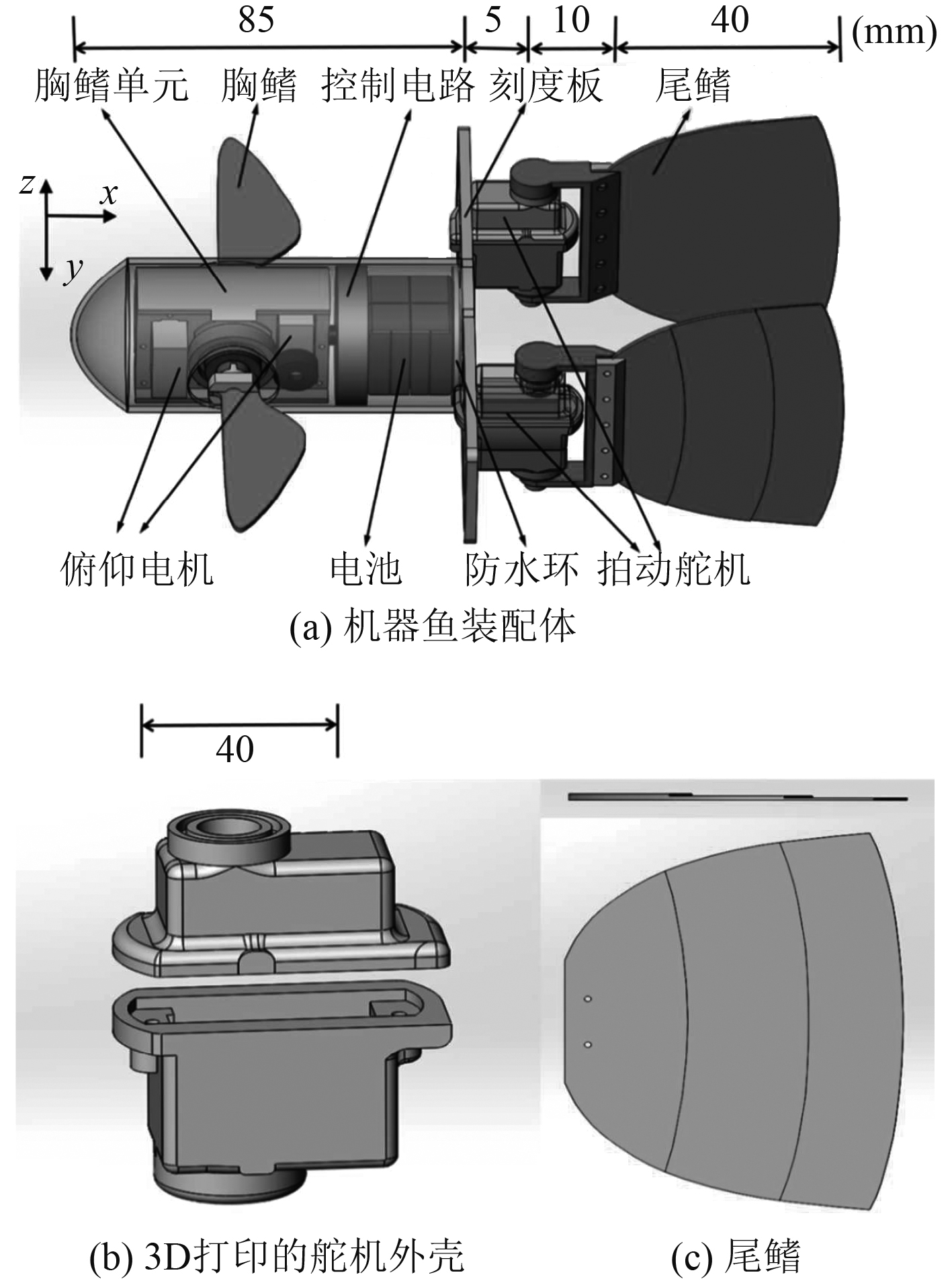 85 5 10 40 (mm)

胸鳍单元 胸鳍 控制电路 刻度板 尾鳍

$z$ $x$ $y$

俯仰电机 电池 防水环 拍动舵机

(a) 机器鱼装配体

40

(b) 3D打印的舵机外壳

(c) 尾鳍