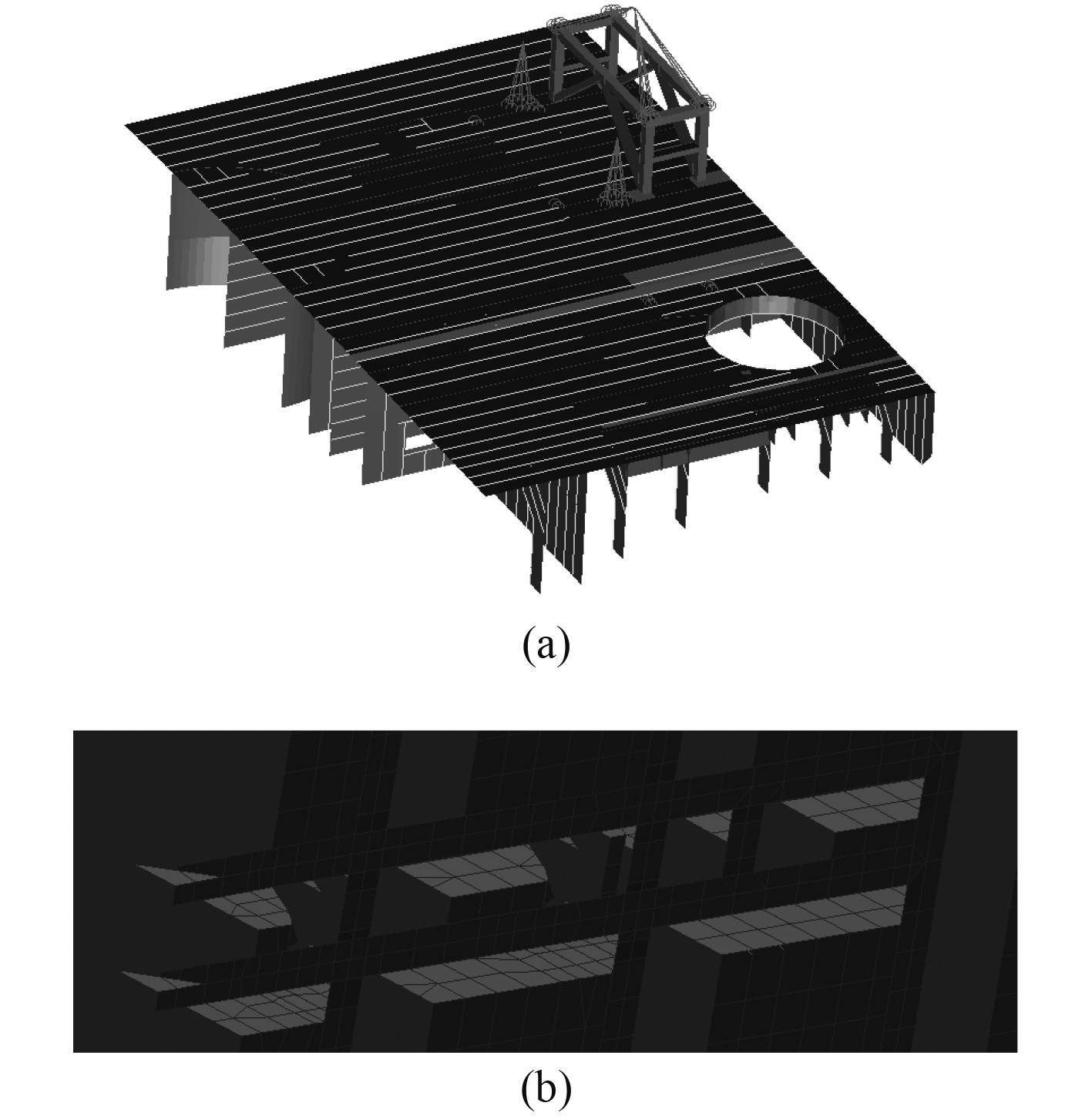 (a)

(b)