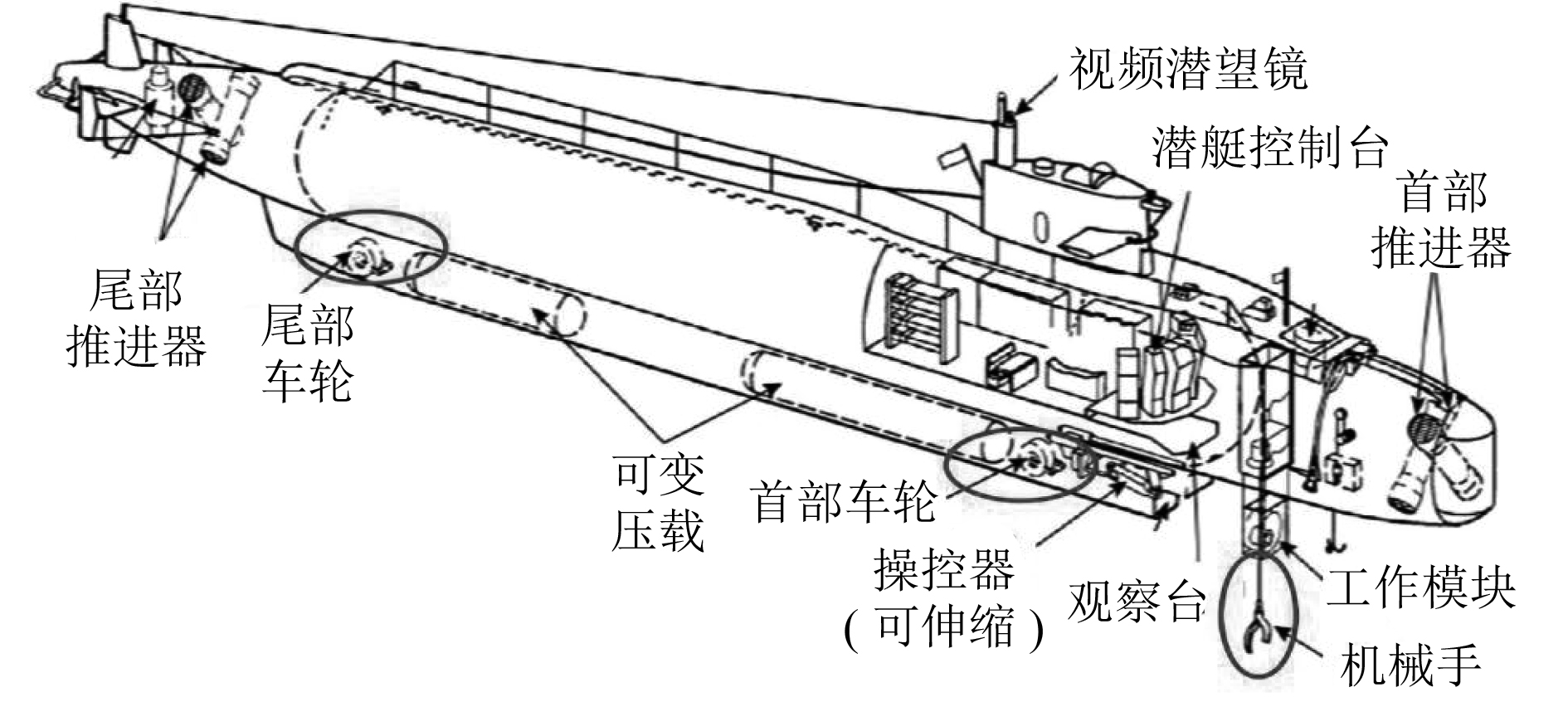 视频潜望镜

潜艇控制台

首部推进器

尾部推进器

尾部车轮

可变压载

首部车轮

操控器（可伸缩）

观察台

工作模块

机械手