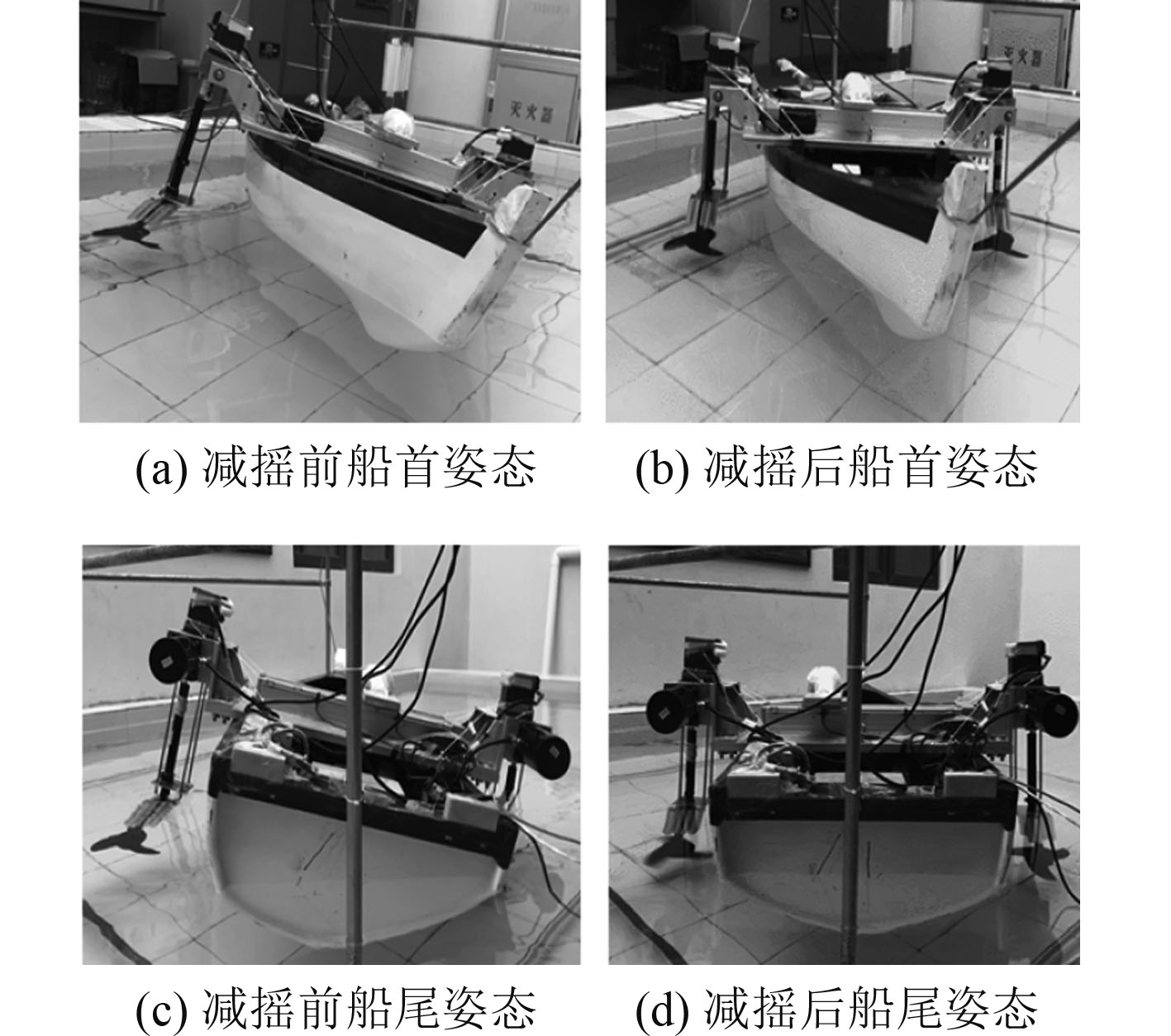 灭火器

灭火器

(a) 减摇前船首姿态

(b) 减摇后船首姿态

(c) 减摇前船尾姿态

(d) 减摇后船尾姿态