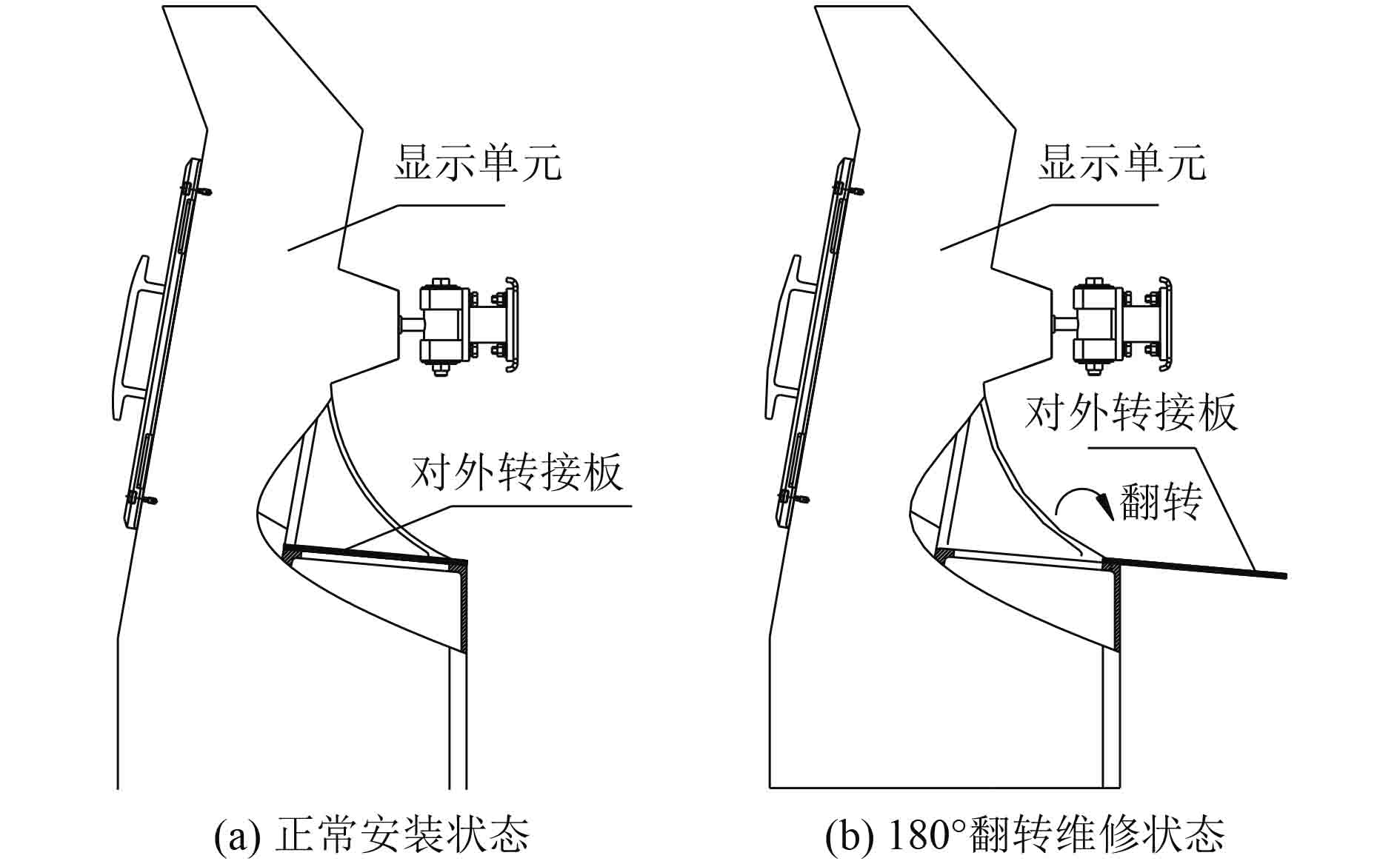 显示单元

对外转接板

(a) 正常安装状态

显示单元

对外转接板

翻转

(b) 180°翻转维修状态