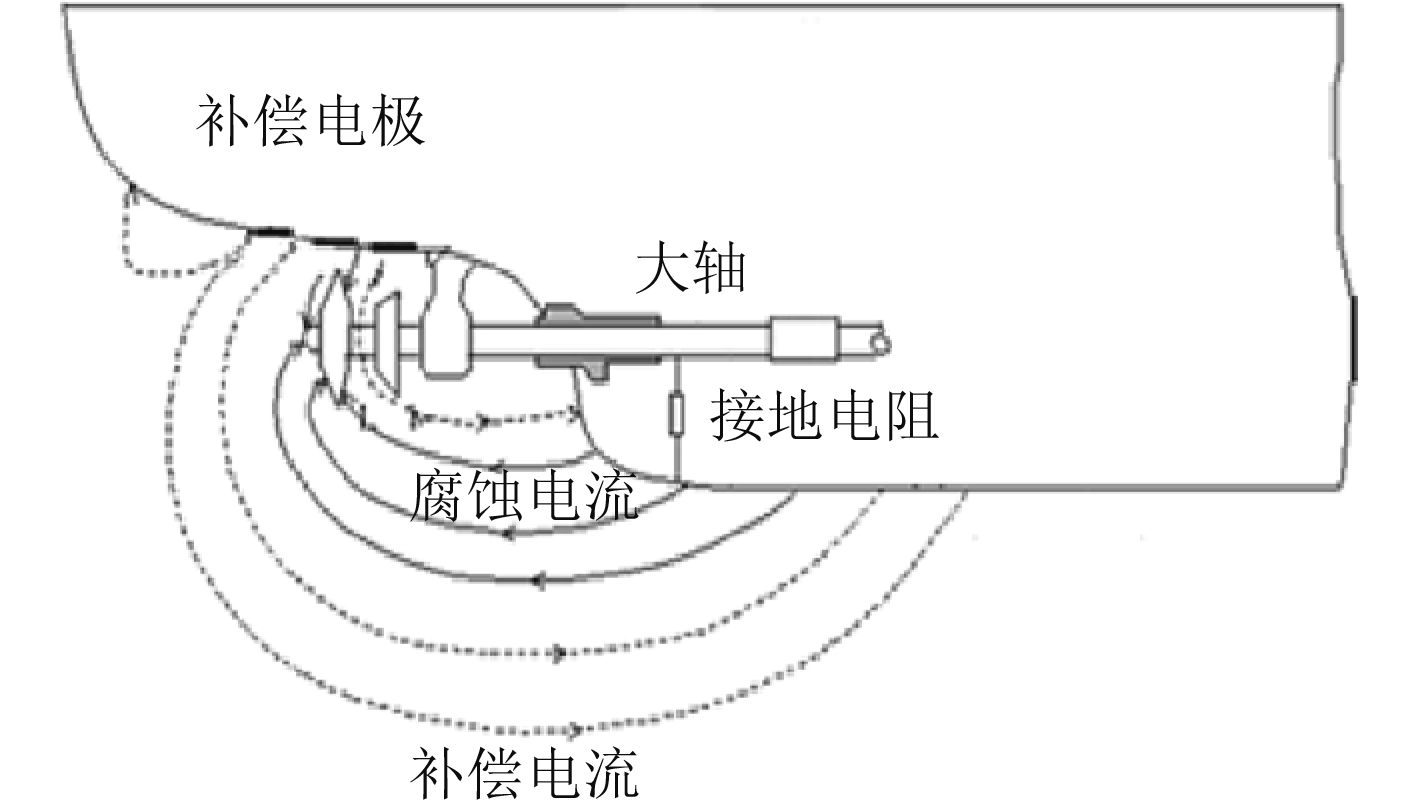 补偿电极

大轴

接地电阻

腐蚀电流

补偿电流