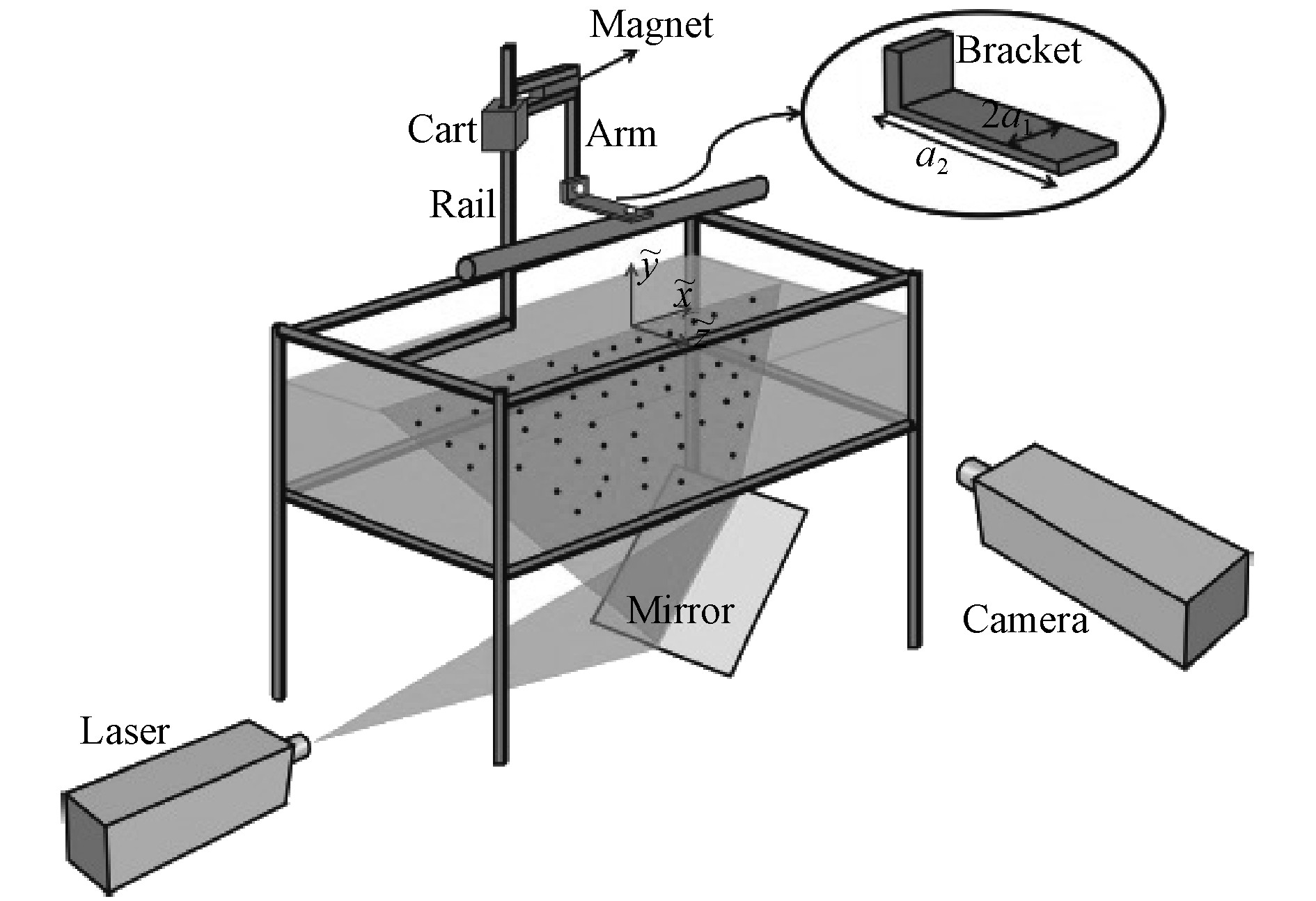 Magnet

Bracket

$2a_1$

$a_2$

Cart

Arm

Rail

$\tilde{y}$

$\tilde{x}$

$\tilde{z}$

Mirror

Camera

Laser