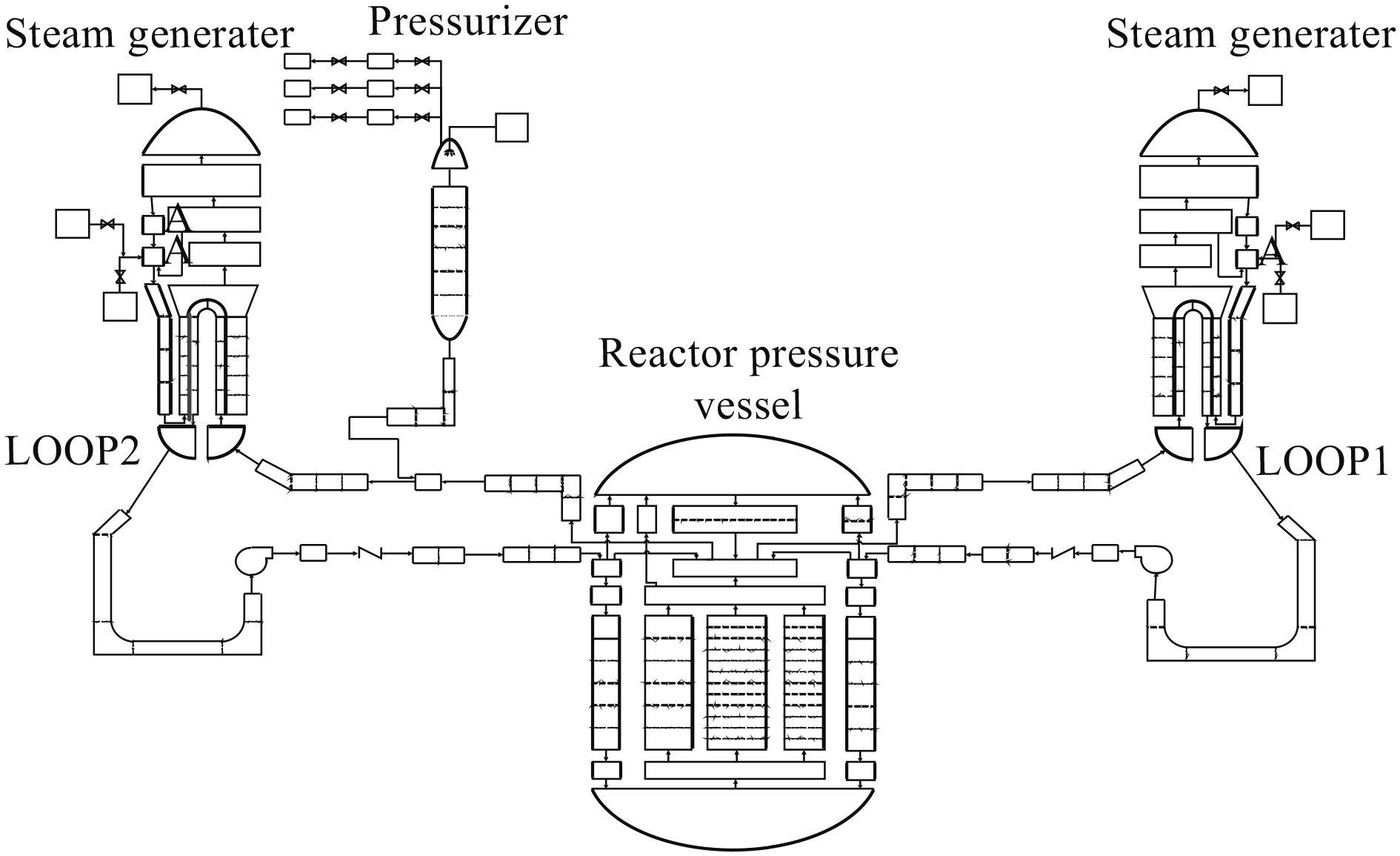 Steam generater

Pressurizer

Steam generater

A

A

A

Reactor pressure vessel

LOOP2

LOOP1