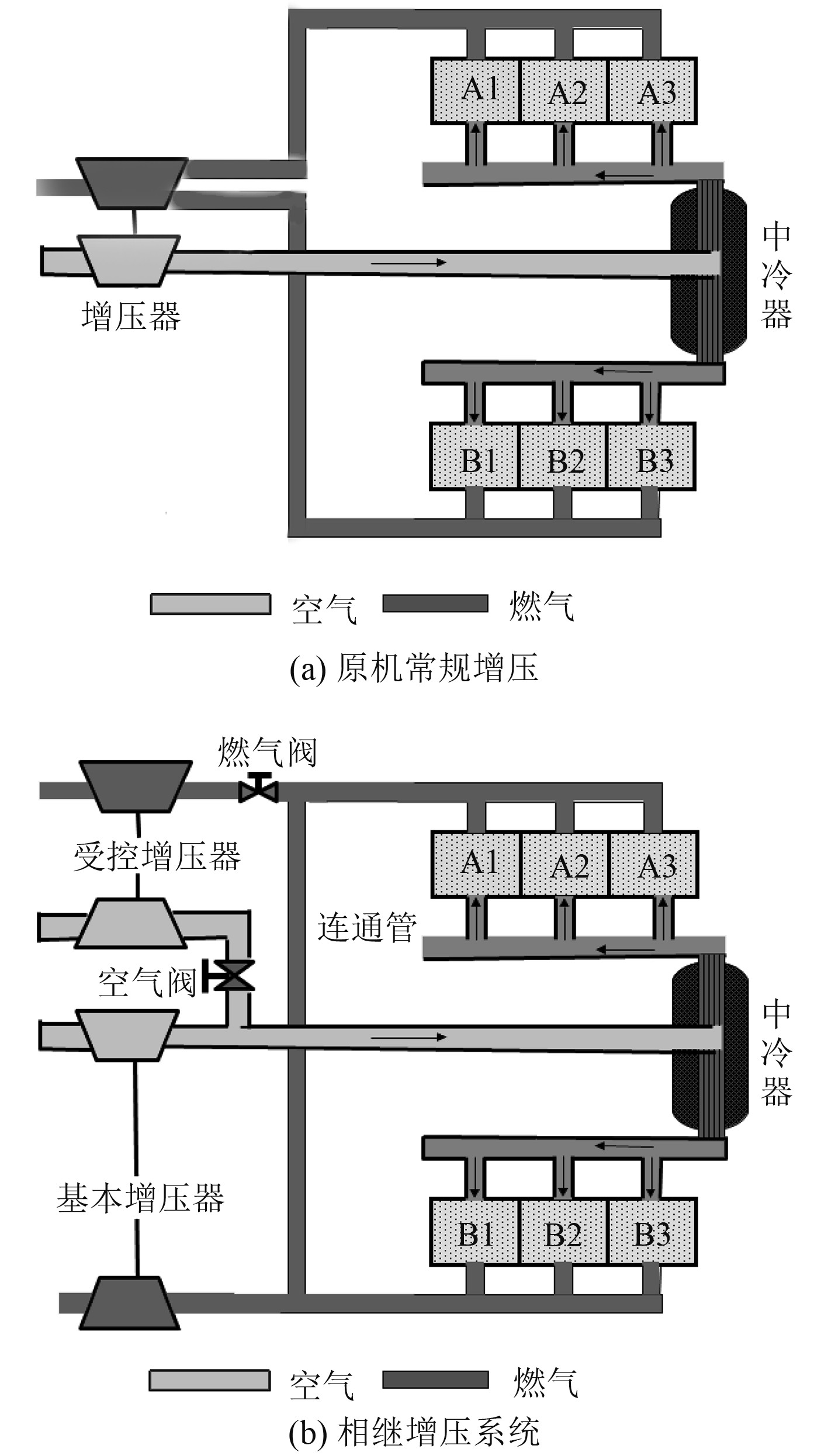 A1 A2 A3

增压器

中冷器

B1 B2 B3

空气 燃气

(a) 原机常规增压

燃气阀

受控增压器

A1 A2 A3

连通管

空气阀

中冷器

基本增压器

B1 B2 B3

空气 燃气

(b) 相继增压系统