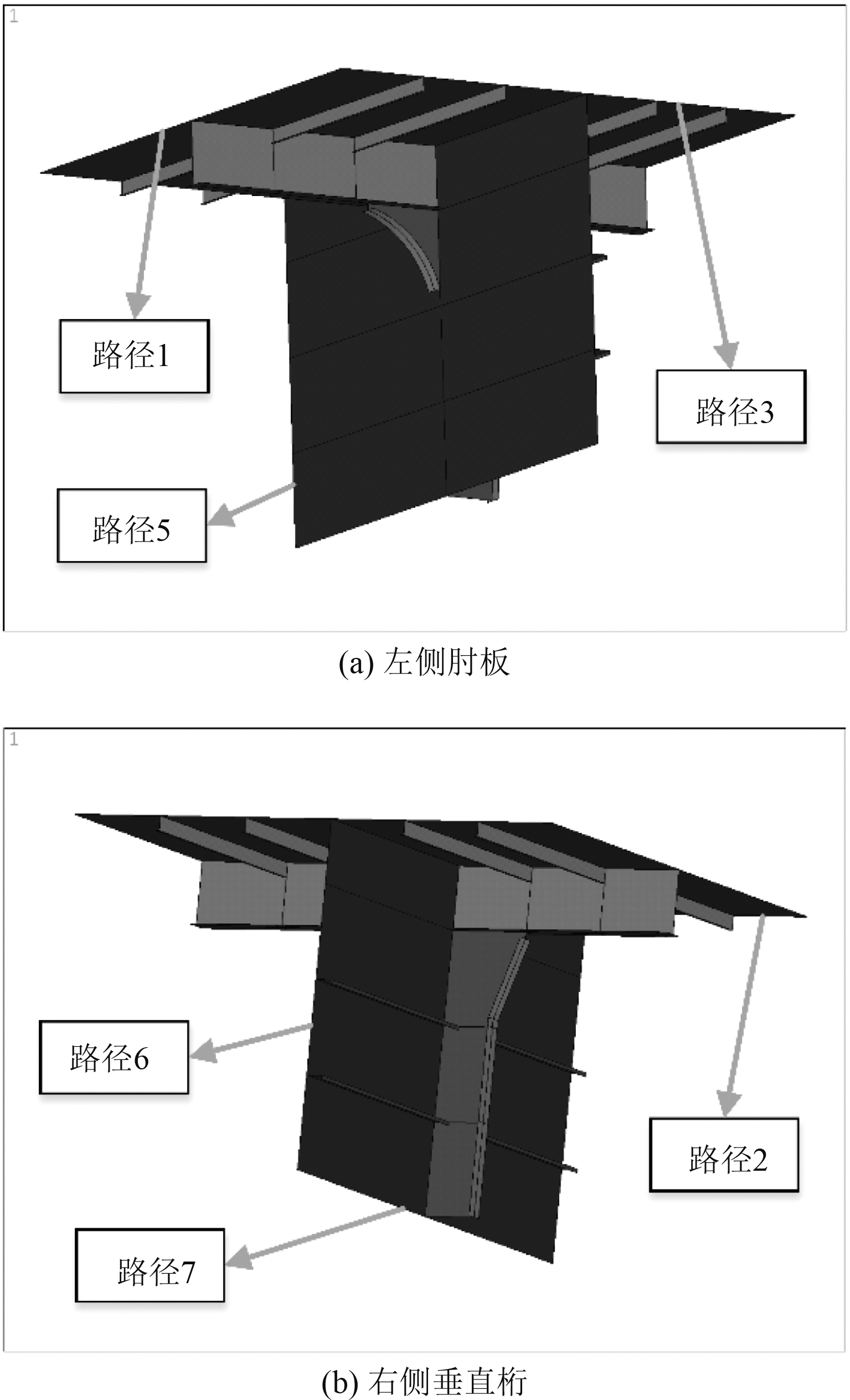 1

路径1

路径3

路径5

(a) 左侧肘板

1

路径6

路径2

路径7

(b) 右侧垂直桁