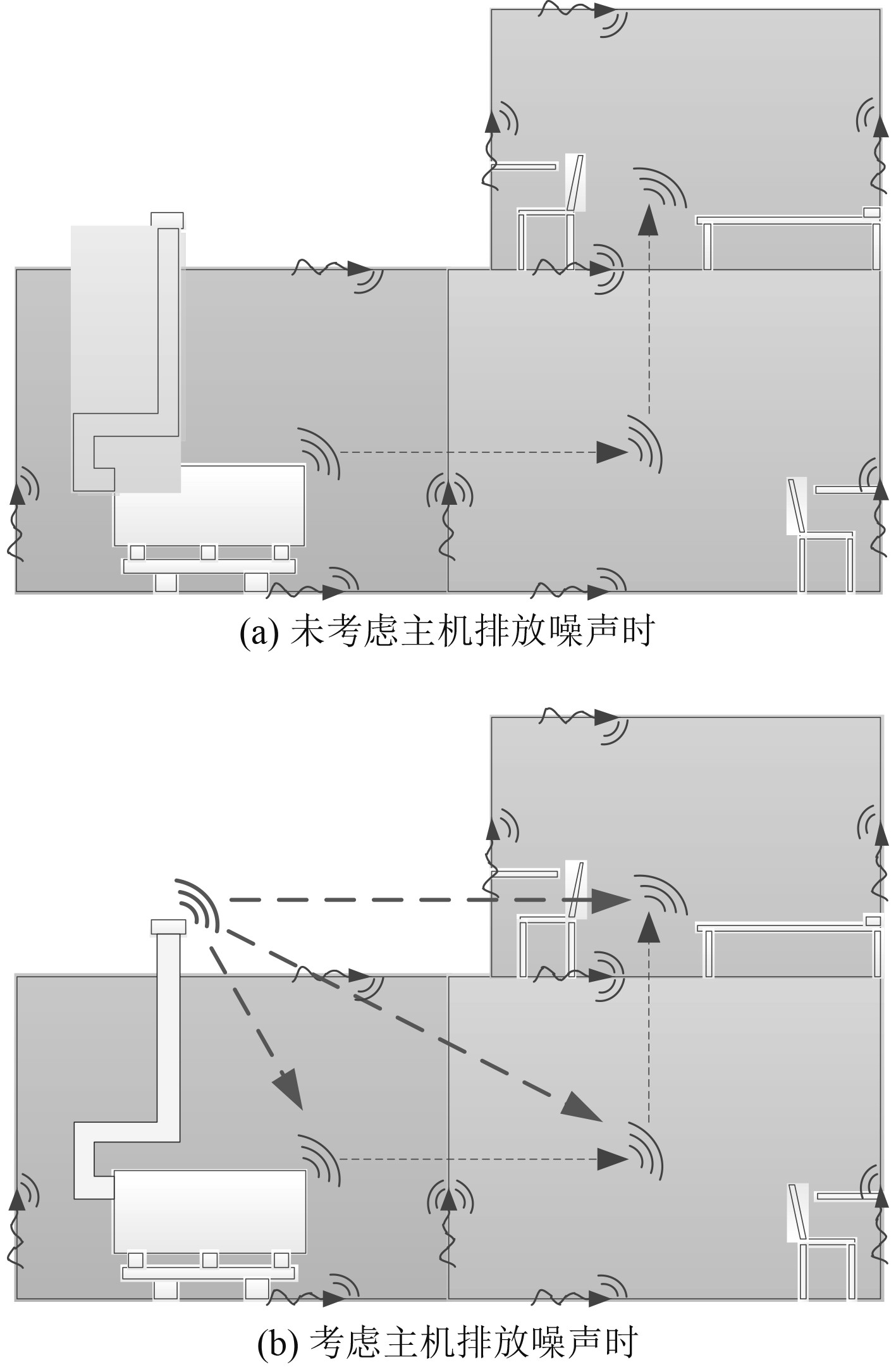 (a) 未考虑主机排放噪声时

(b) 考虑主机排放噪声时