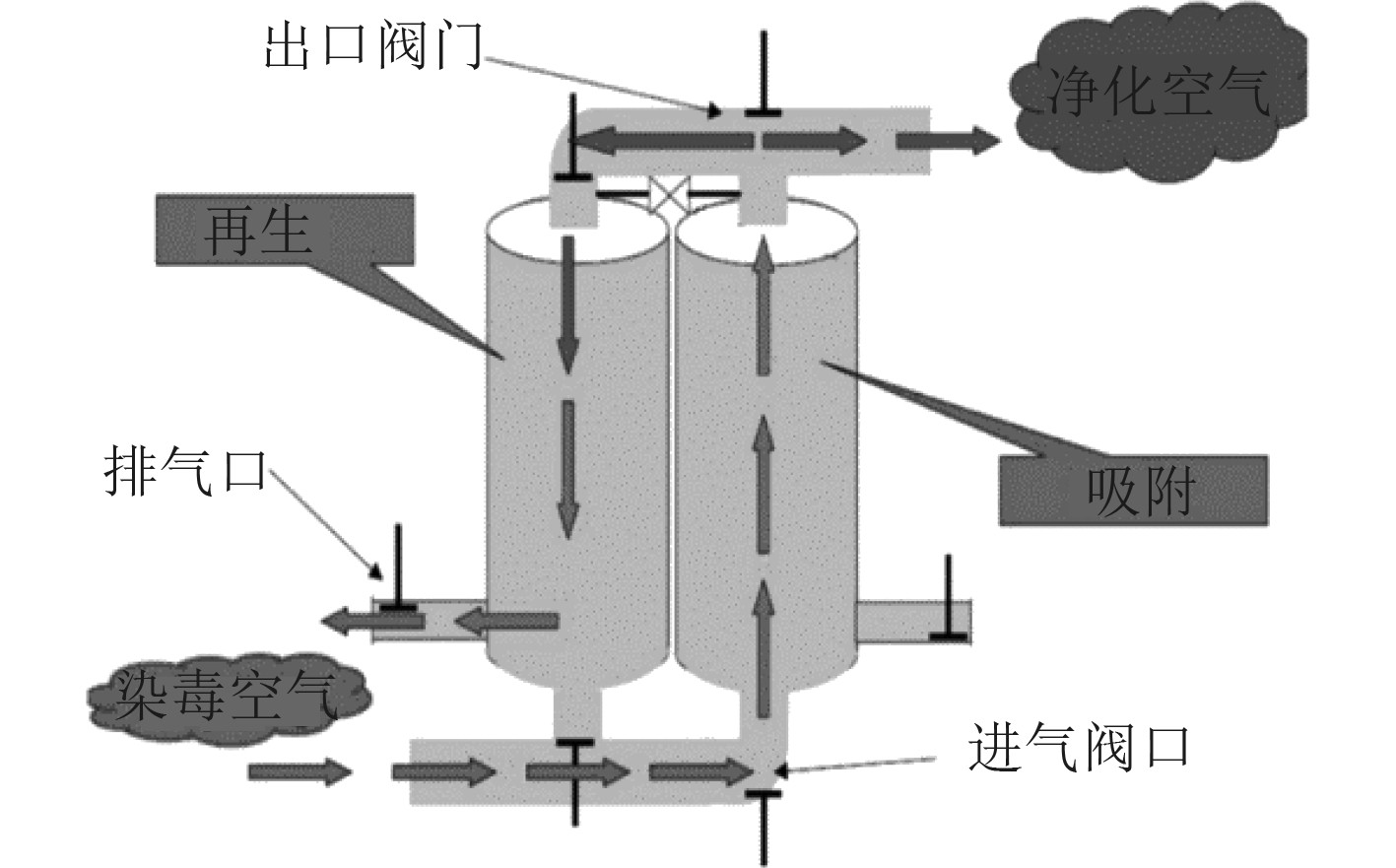 出口阀门

净化空气

再生

吸附

排气口

染毒空气

进气阀口