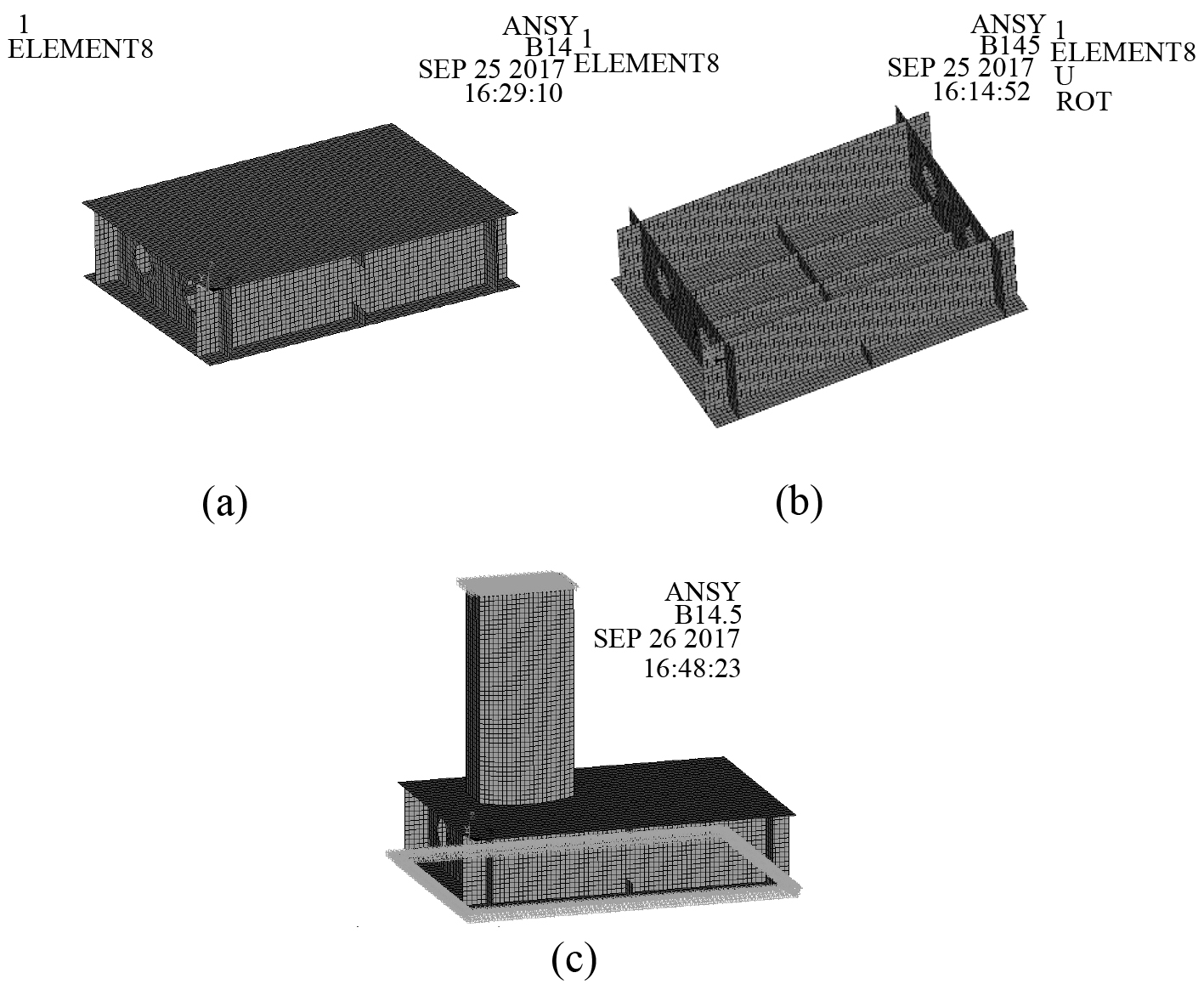 1
ELEMENT8

ANSY
B14
SEP 25 2017
16:29:10

1
ELEMENT8

ANSY
B145
SEP 25 2017
16:14:52

1
ELEMENT8
U
ROT

(a)

(b)

ANSY
B14.5
SEP 26 2017
16:48:23

(c)