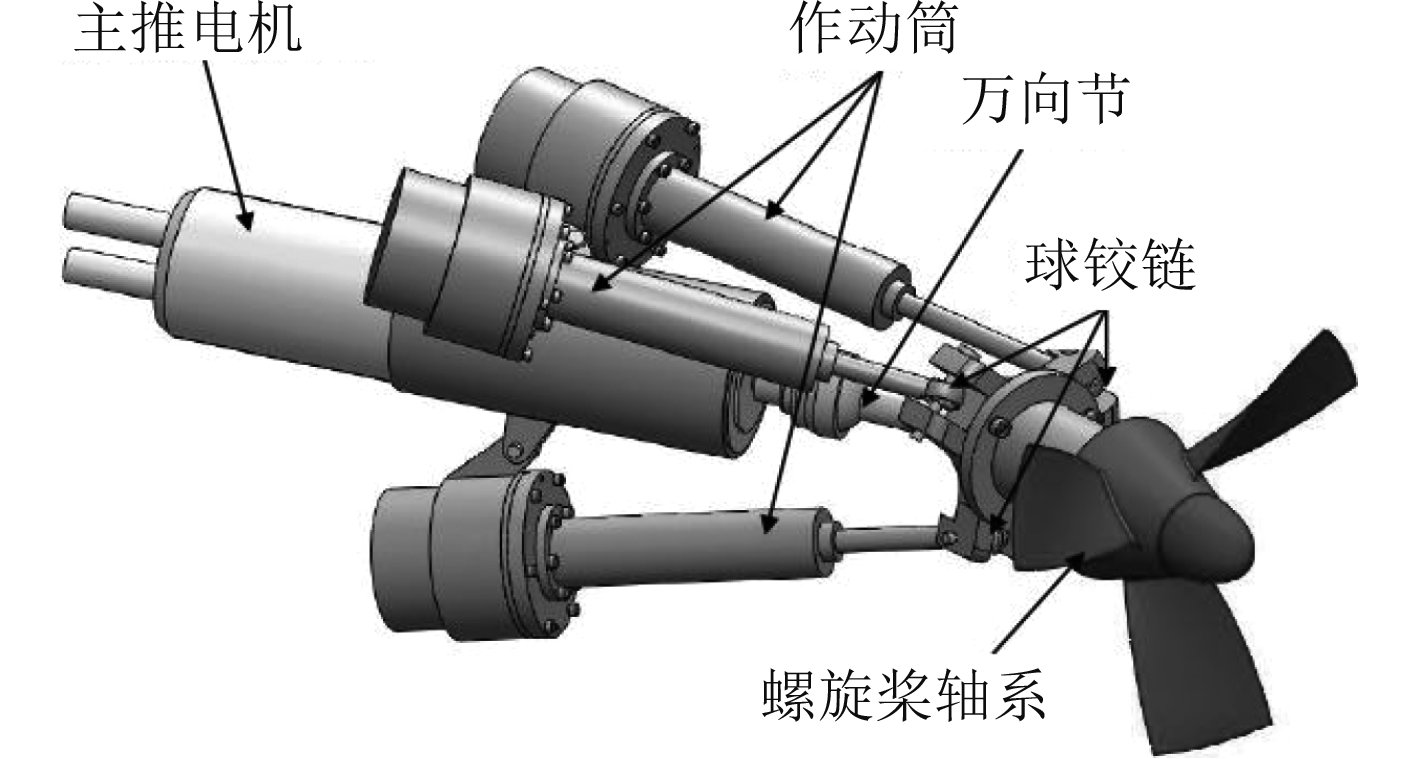 主推电机
作动筒
万向节
球铰链
螺旋桨轴系