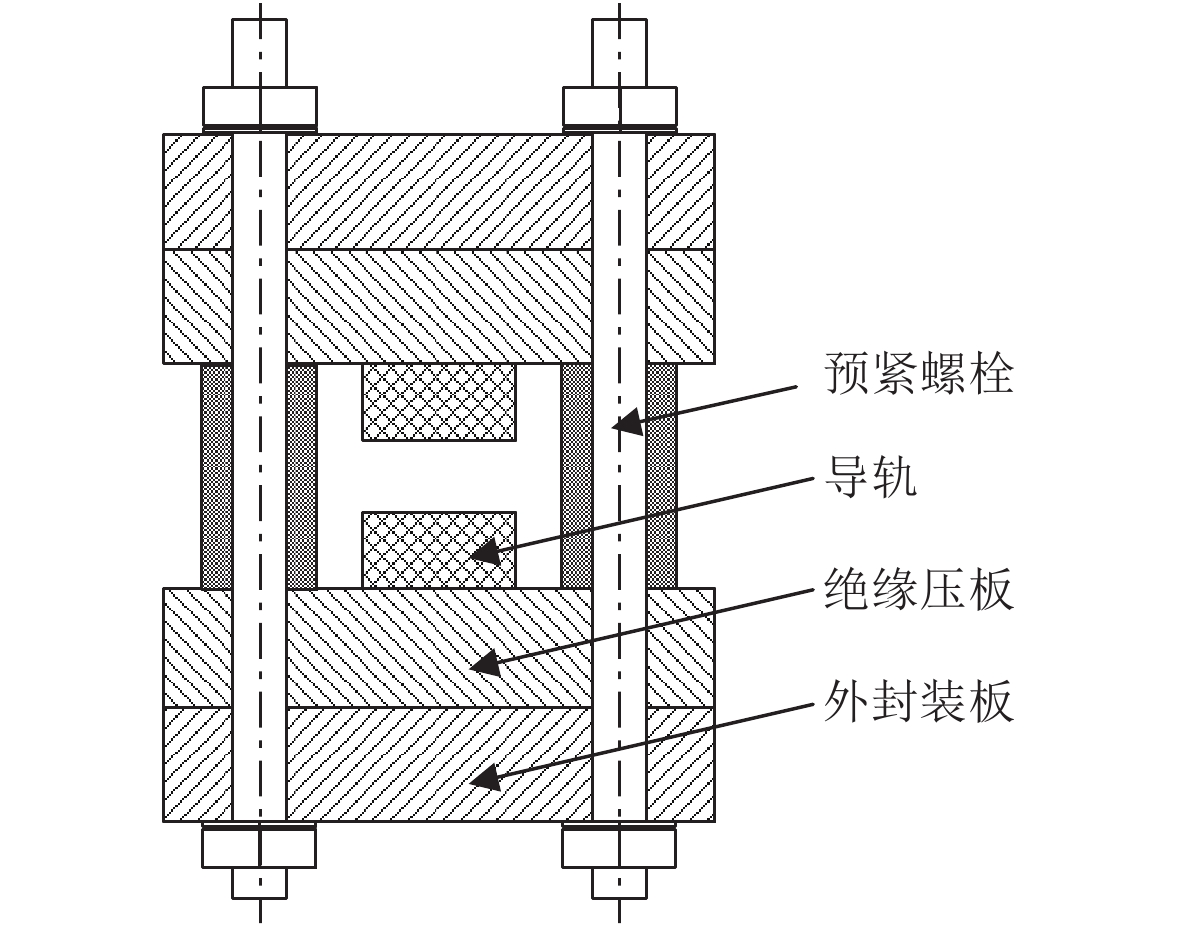 预紧螺栓

导轨

绝缘压板

外封装板