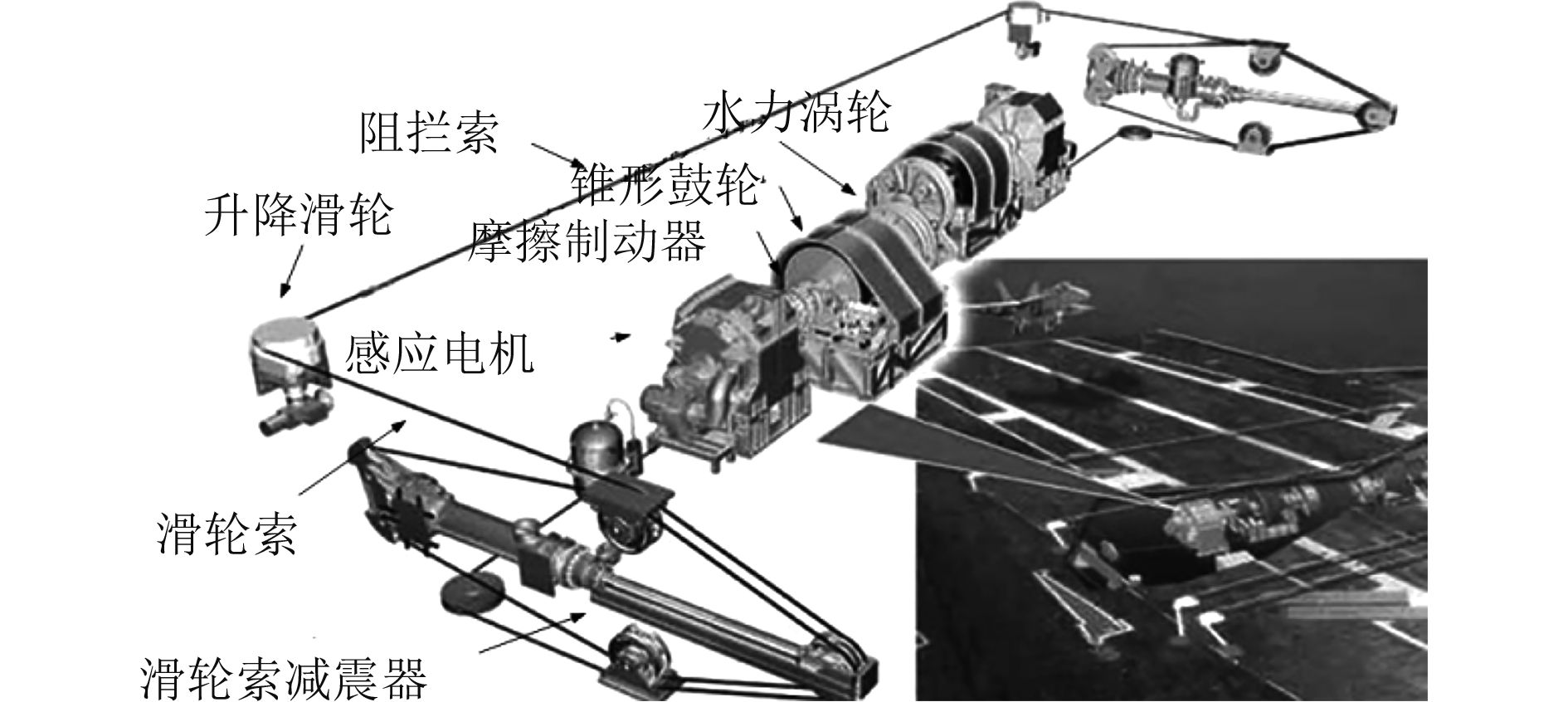 水力涡轮
阻拦索
锥形鼓轮
升降滑轮
摩擦制动器
感应电机
滑轮索
滑轮索减震器