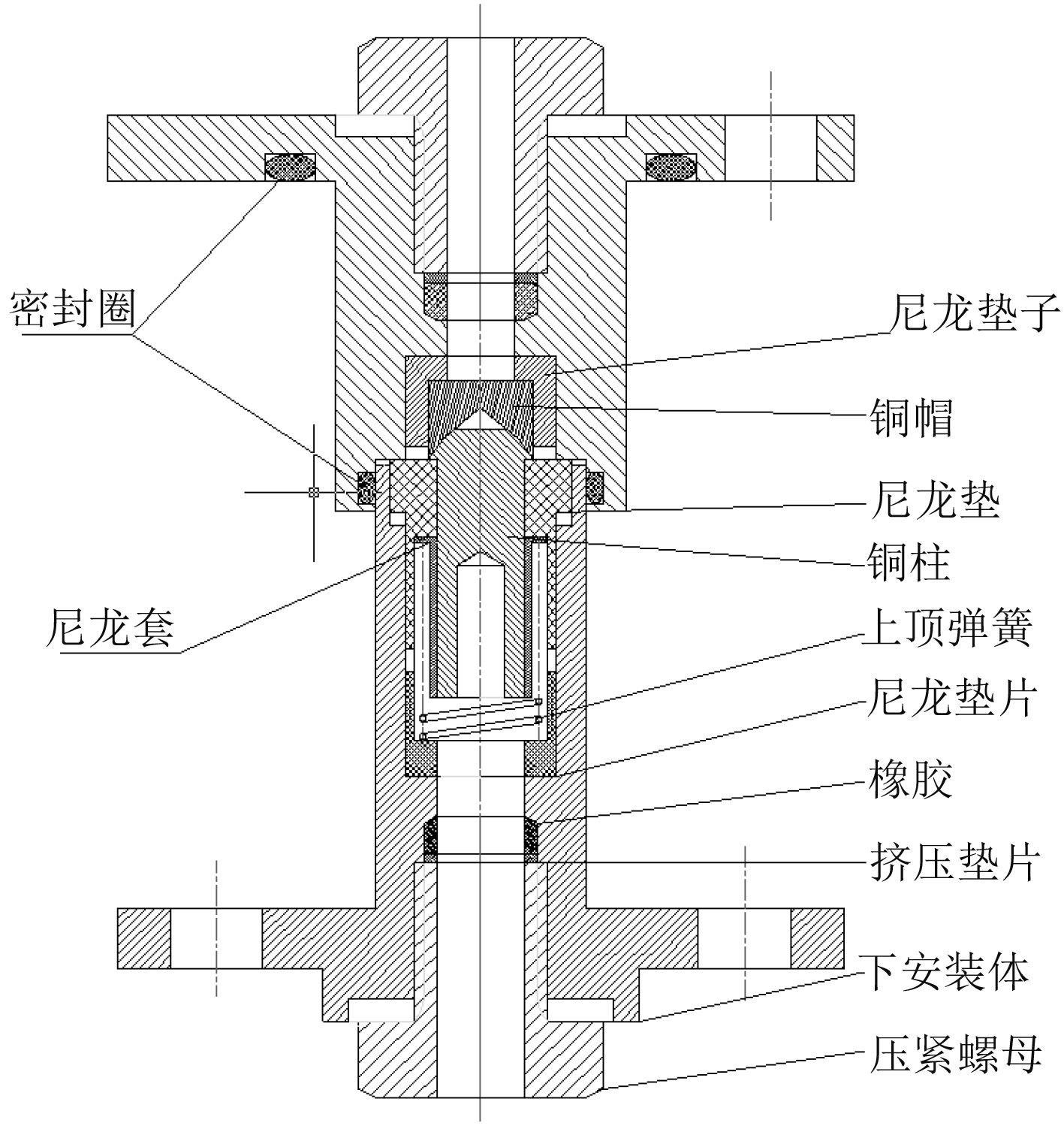 密封圈

尼龙套

尼龙垫子

铜帽

尼龙垫

铜柱

上顶弹簧

尼龙垫片

橡胶

挤压垫片

下安装体

压紧螺母