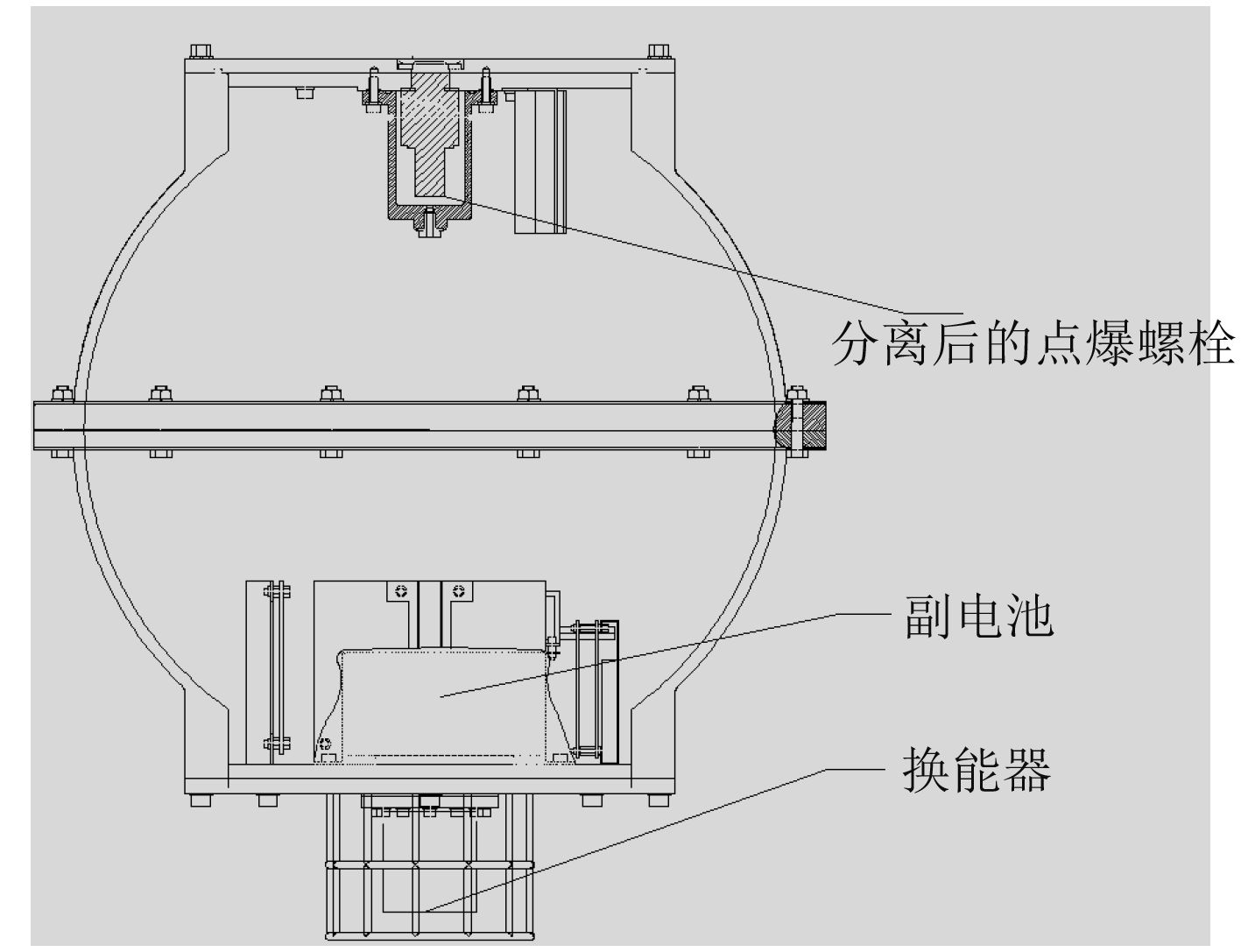 分离后的点爆螺栓

副电池

换能器