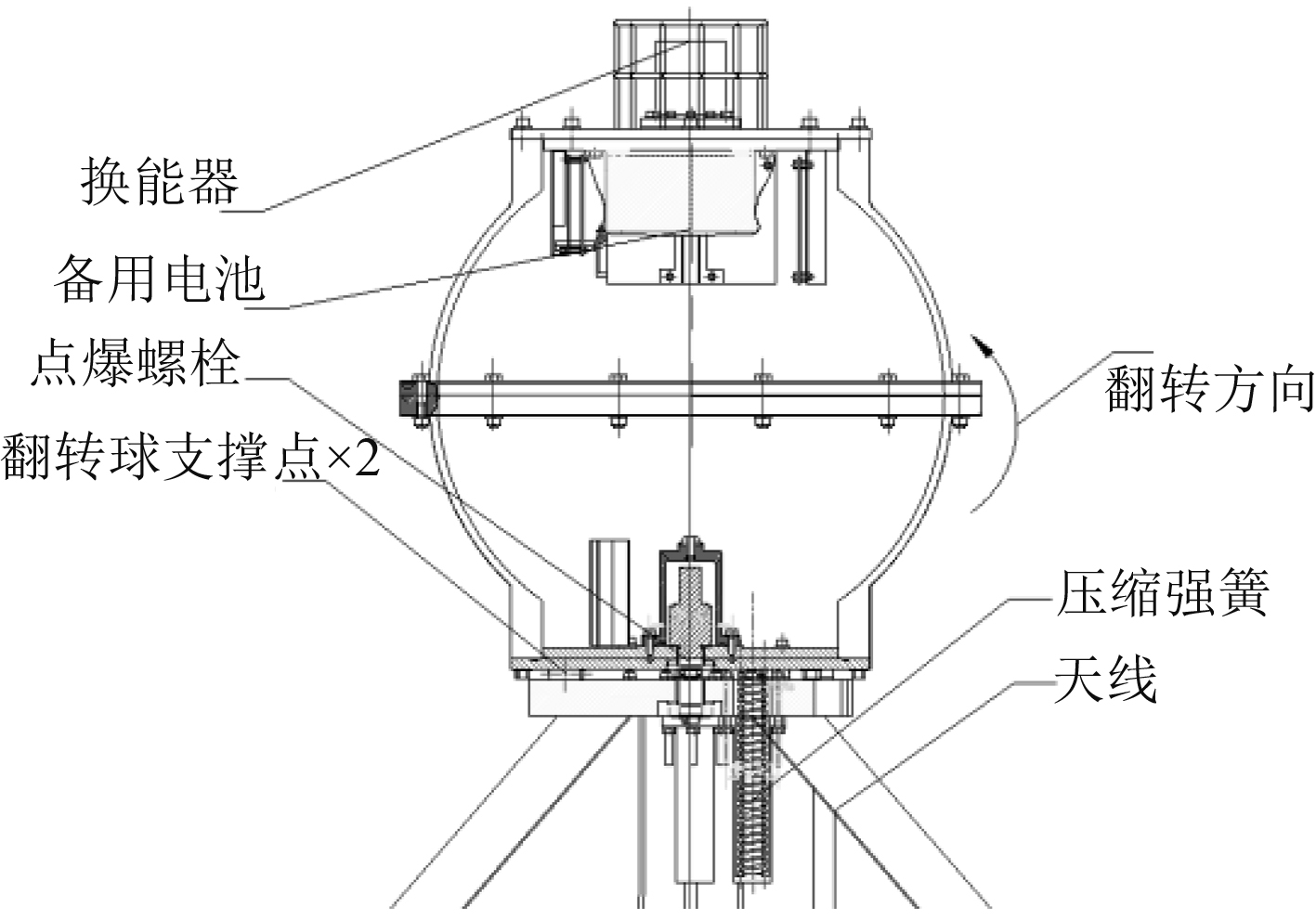 换能器
备用电池
点爆螺栓
翻转球支撑点×2
翻转方向
压缩强簧
天线