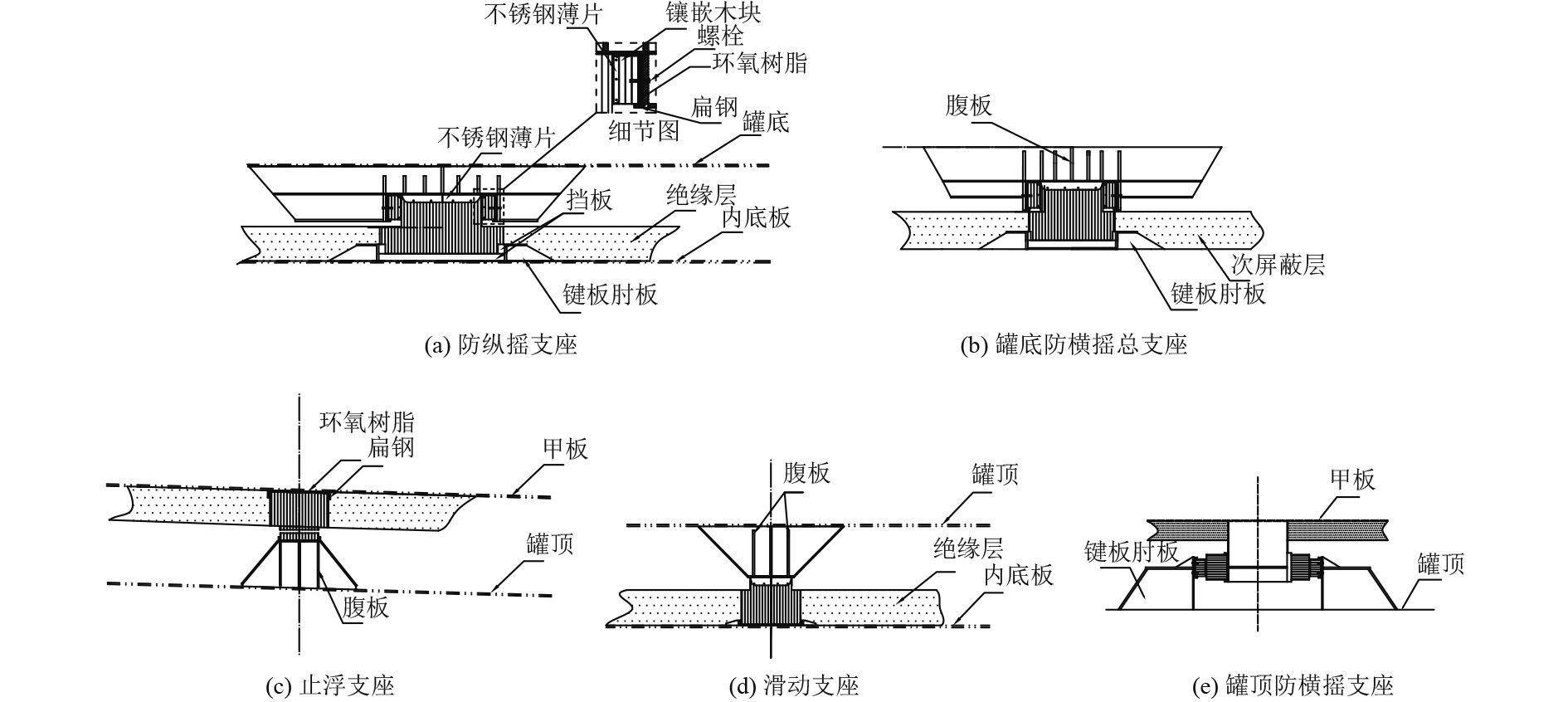 不锈钢薄片
镶嵌木块
螺栓
环氧树脂
扁钢
细节图
罐底
不锈钢薄片
挡板
绝缘层
内底板
键板肘板
(a) 防纵摇支座

腹板
次屏蔽层
键板肘板
(b) 罐底防横摇总支座

环氧树脂
扁钢
甲板
罐顶
腹板
(c) 止浮支座

腹板
罐顶
绝缘层
内底板
(d) 滑动支座

甲板
键板肘板
罐顶
(e) 罐顶防横摇支座