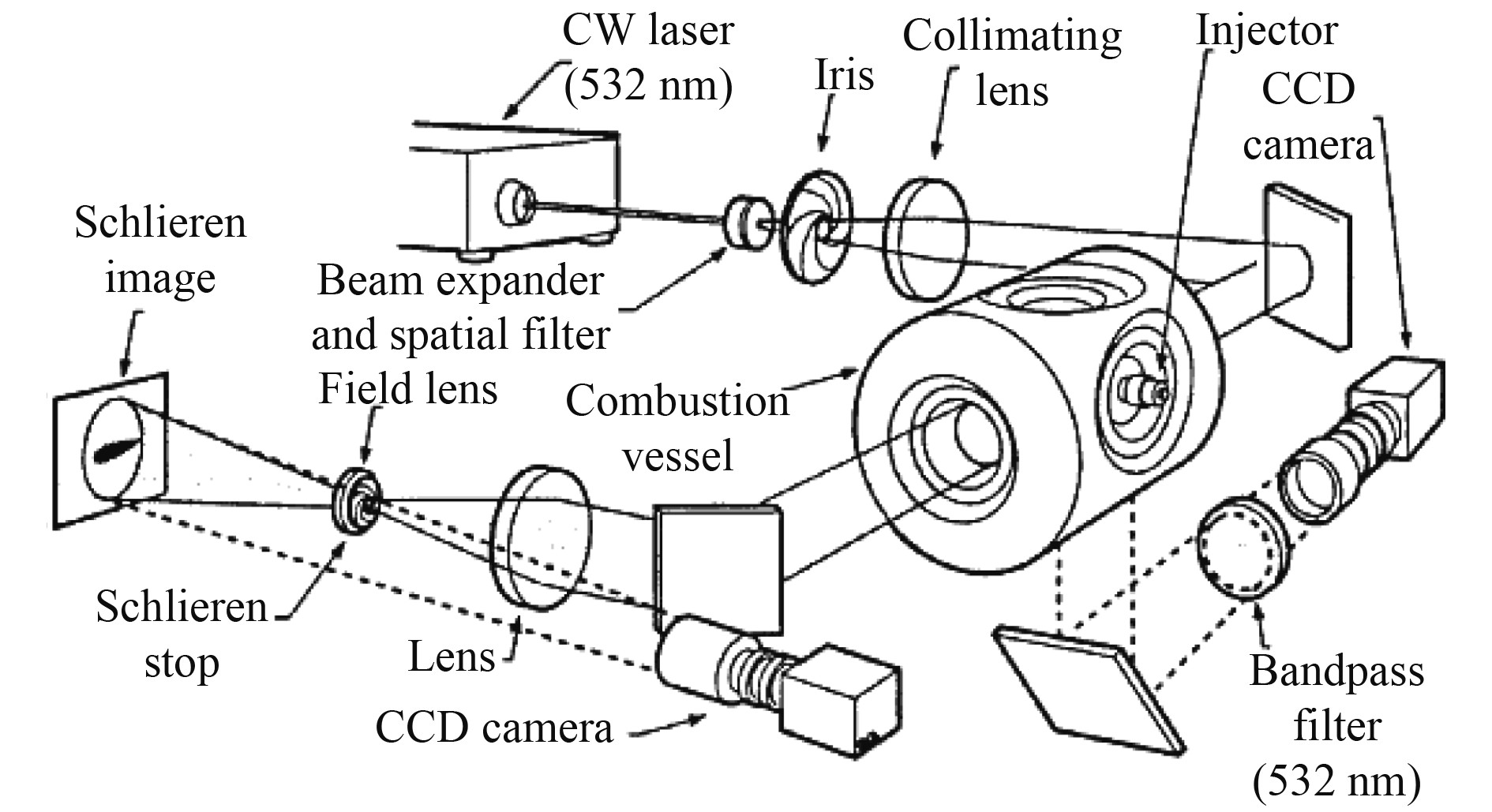 CW laser (532 nm)

Iris

Collimating lens

Injector

CCD camera

Schlieren image

Beam expander and spatial filter

Field lens

Combustion vessel

Schlieren stop

Lens

CCD camera

Bandpass filter (532 nm)