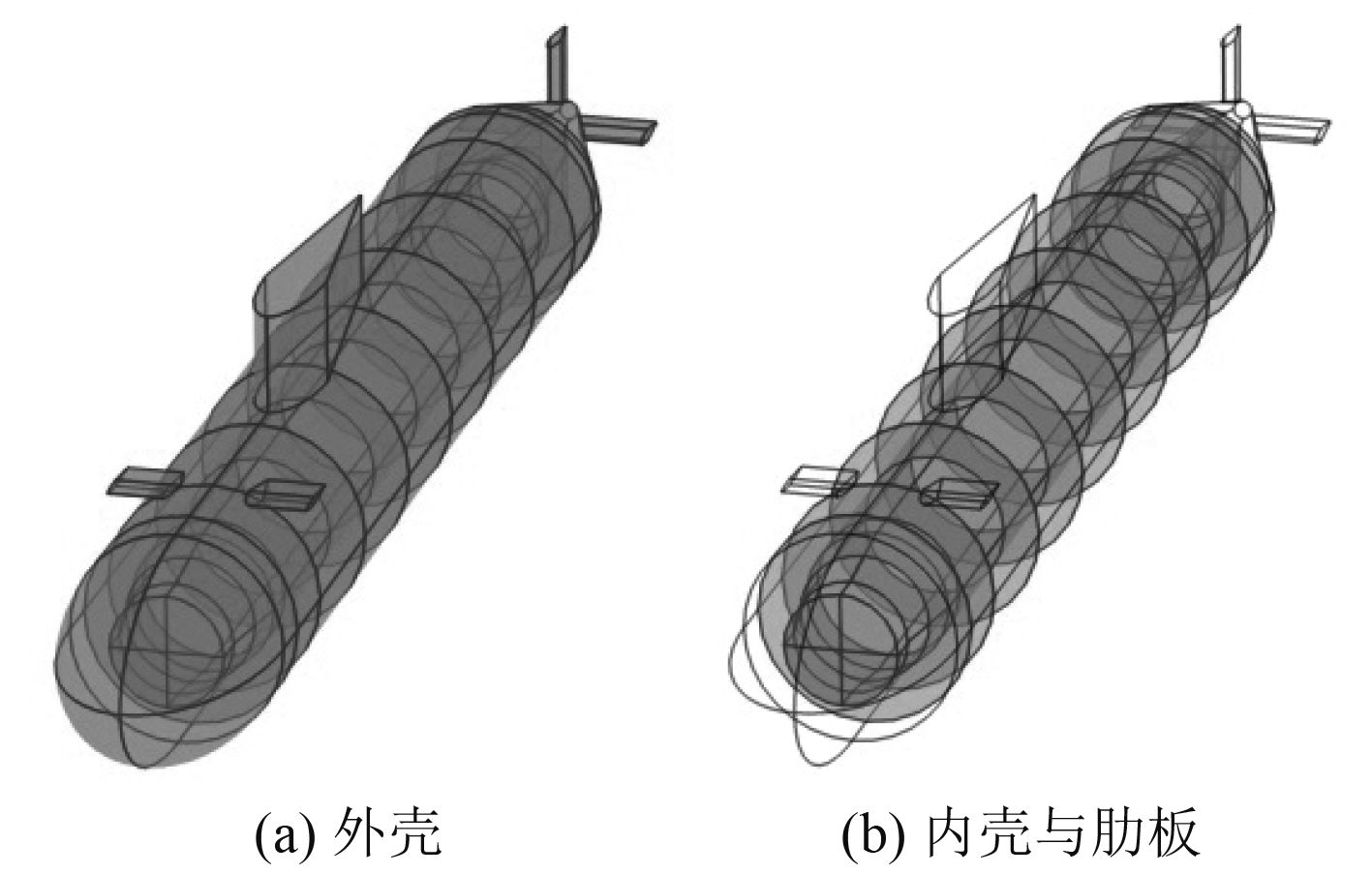 (a) 外壳

(b) 内壳与肋板