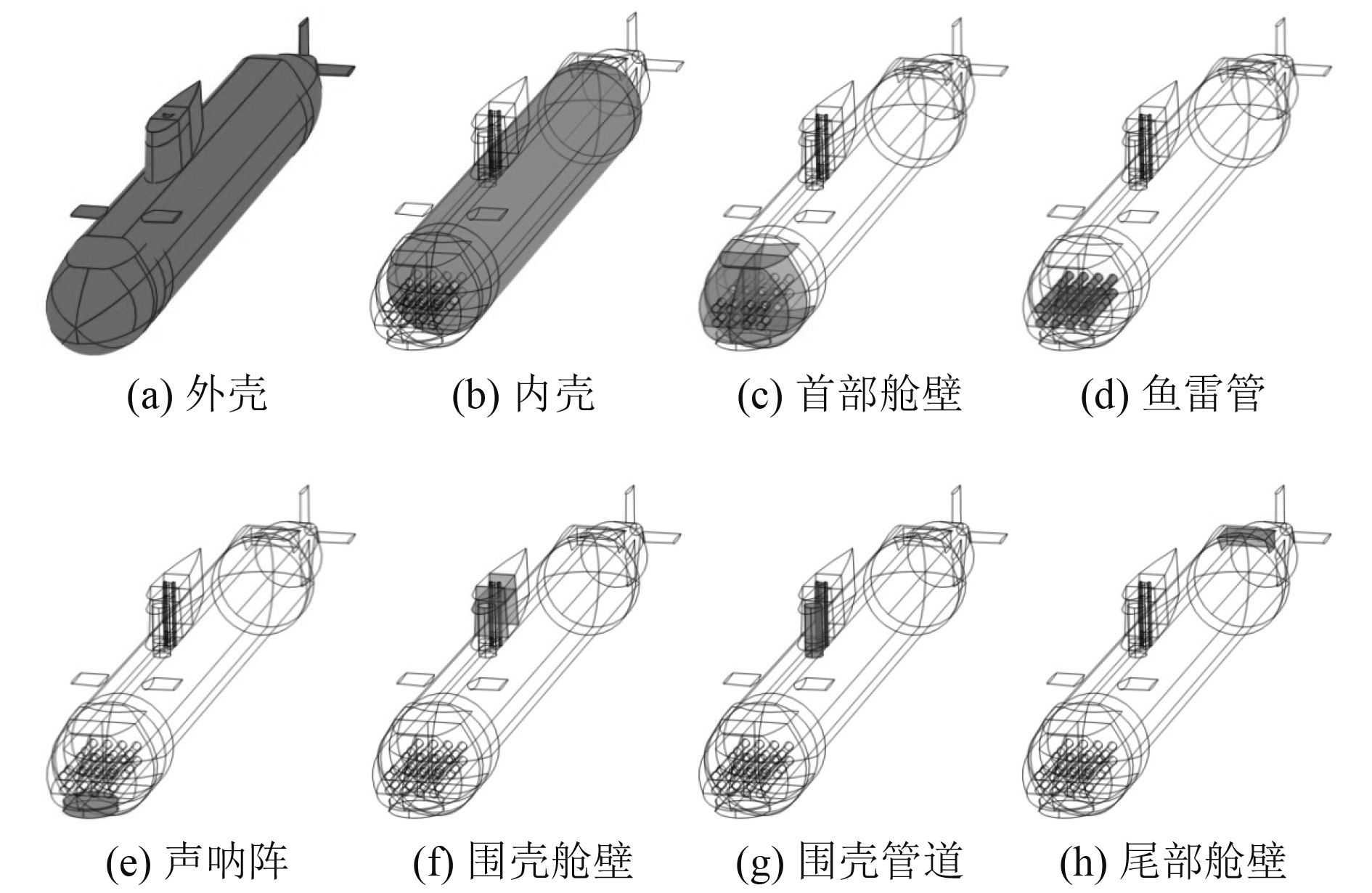 (a) 外壳

(b) 内壳

(c) 首部舱壁

(d) 鱼雷管

(e) 声呐阵

(f) 围壳舱壁

(g) 围壳管道

(h) 尾部舱壁