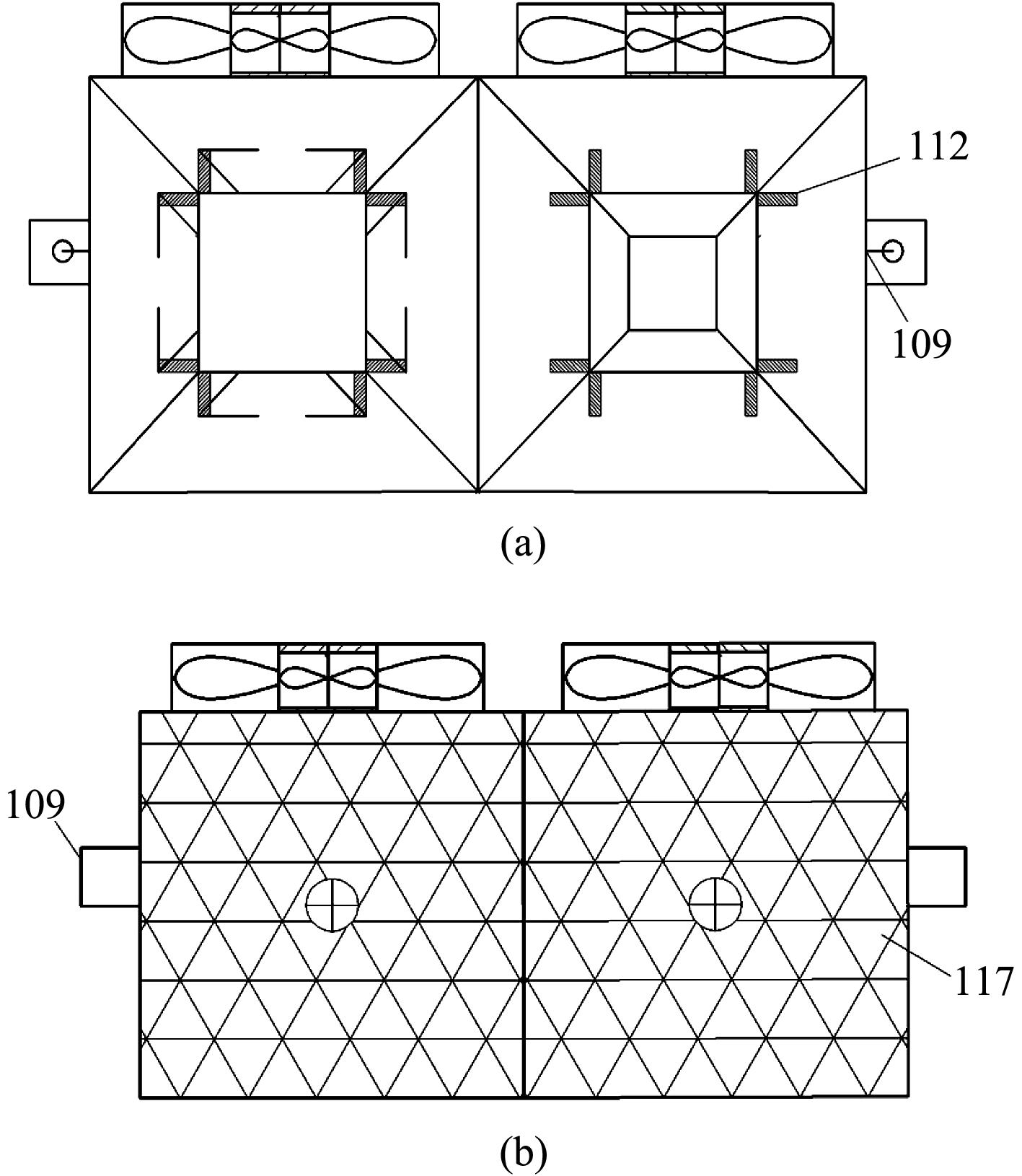 112

109

(a)

109

117

(b)